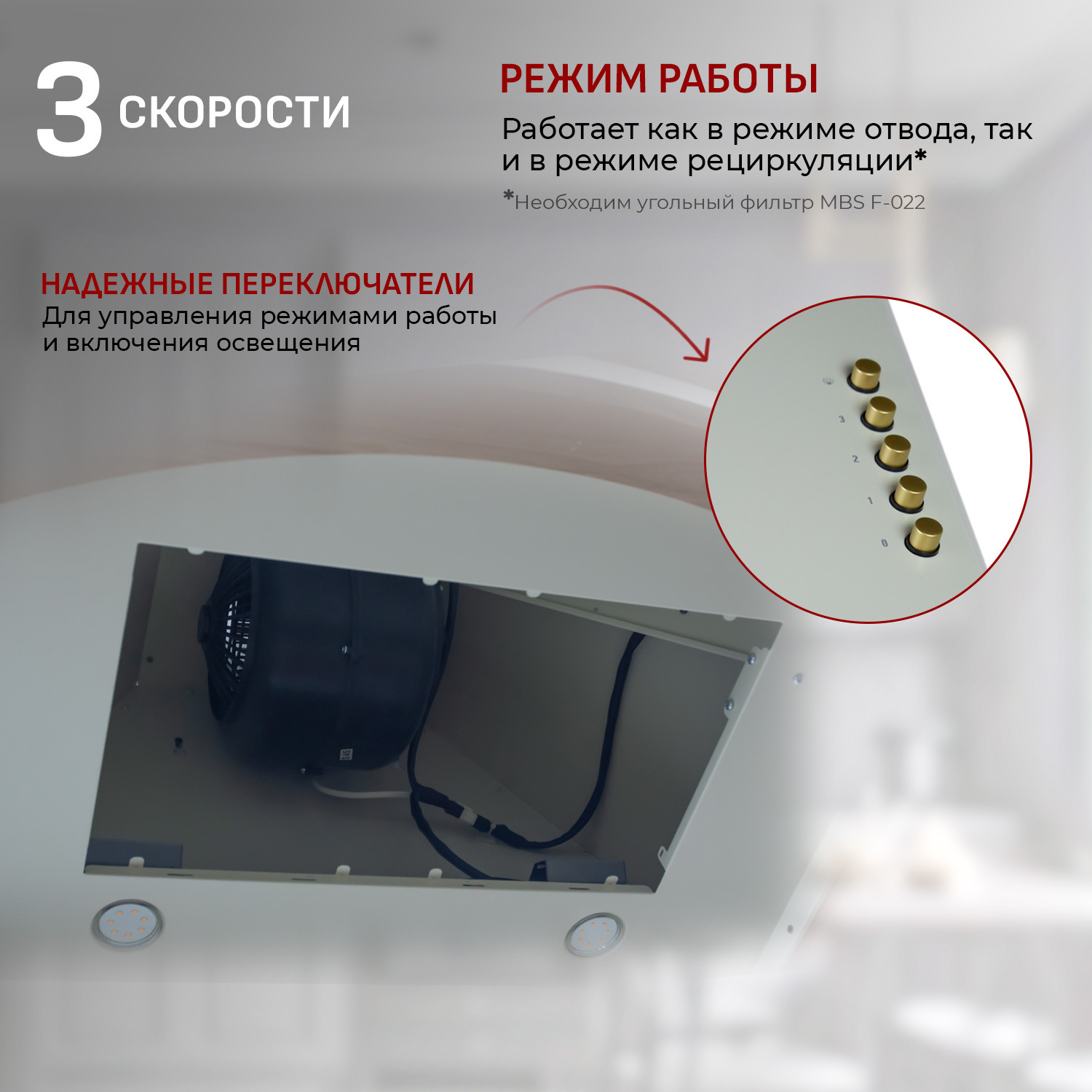 3 СКОРОСТИ

РЕЖИМ РАБОТЫ

Работает как в режиме отвода, так и в режиме рециркуляции*

*Необходим угольный фильтр MBS F-022

НАДЕЖНЫЕ ПЕРЕКЛЮЧАТЕЛИ

Для управления режимами работы и включения освещения

3
2
1
0