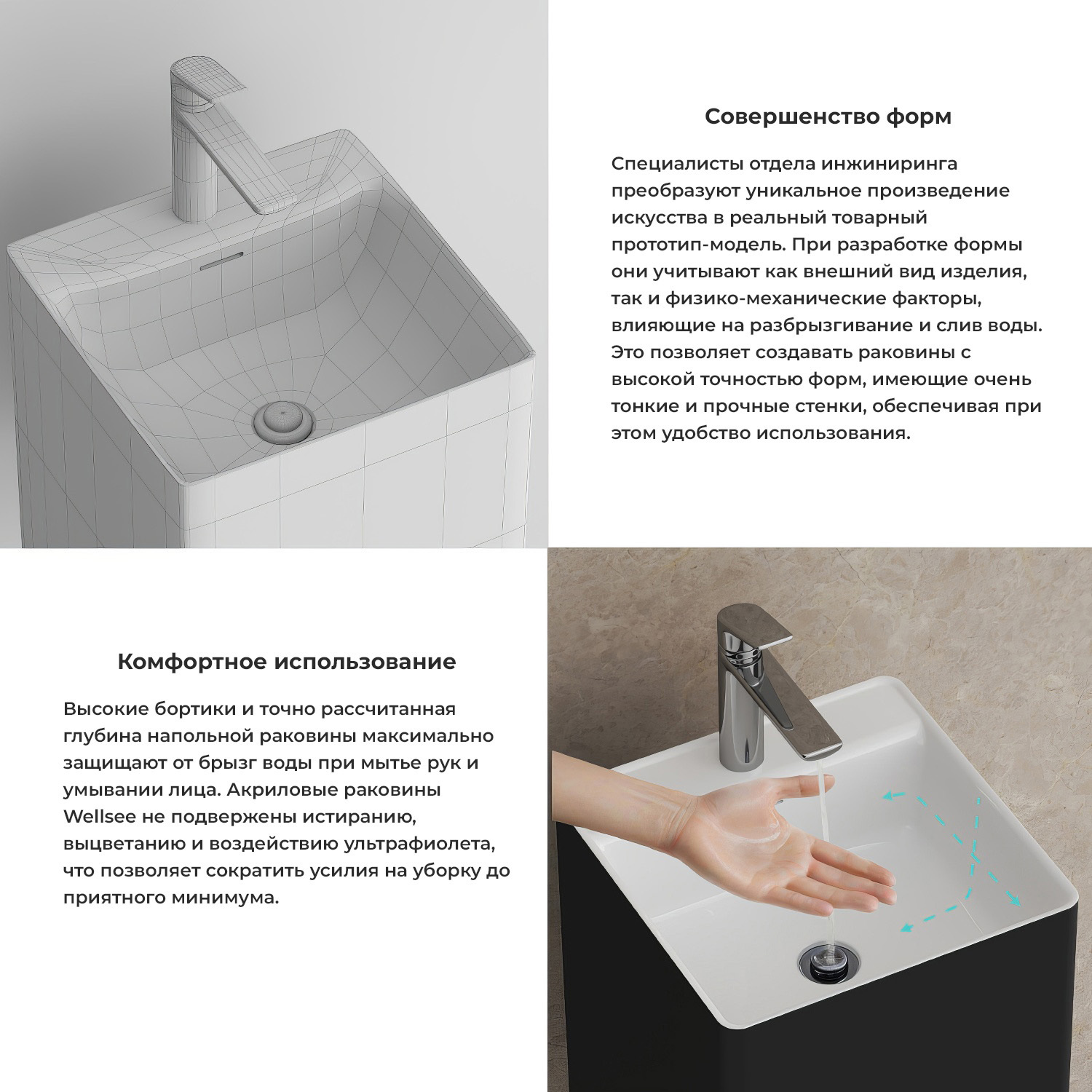 Совершенство форм

Специалисты отдела инжиниринга преобразуют уникальное произведение искусства в реальный товарный прототип-модель. При разработке формы они учитывают как внешний вид изделия, так и физико-механические факторы, влияющие на разбрызгивание и слив воды. Это позволяет создавать раковины с высокой точностью форм, имеющие очень тонкие и прочные стенки, обеспечивая при этом удобство использования.

Комфортное использование

Высокие бортики и точно рассчитанная глубина напольной раковины максимально защищают от брызг воды при мытье рук и умывании лица. Акриловые раковины Wellsee не подвержены истиранию, выцветанию и воздействию ультрафиолета, что позволяет сократить усилия на уборку до приятного минимума.