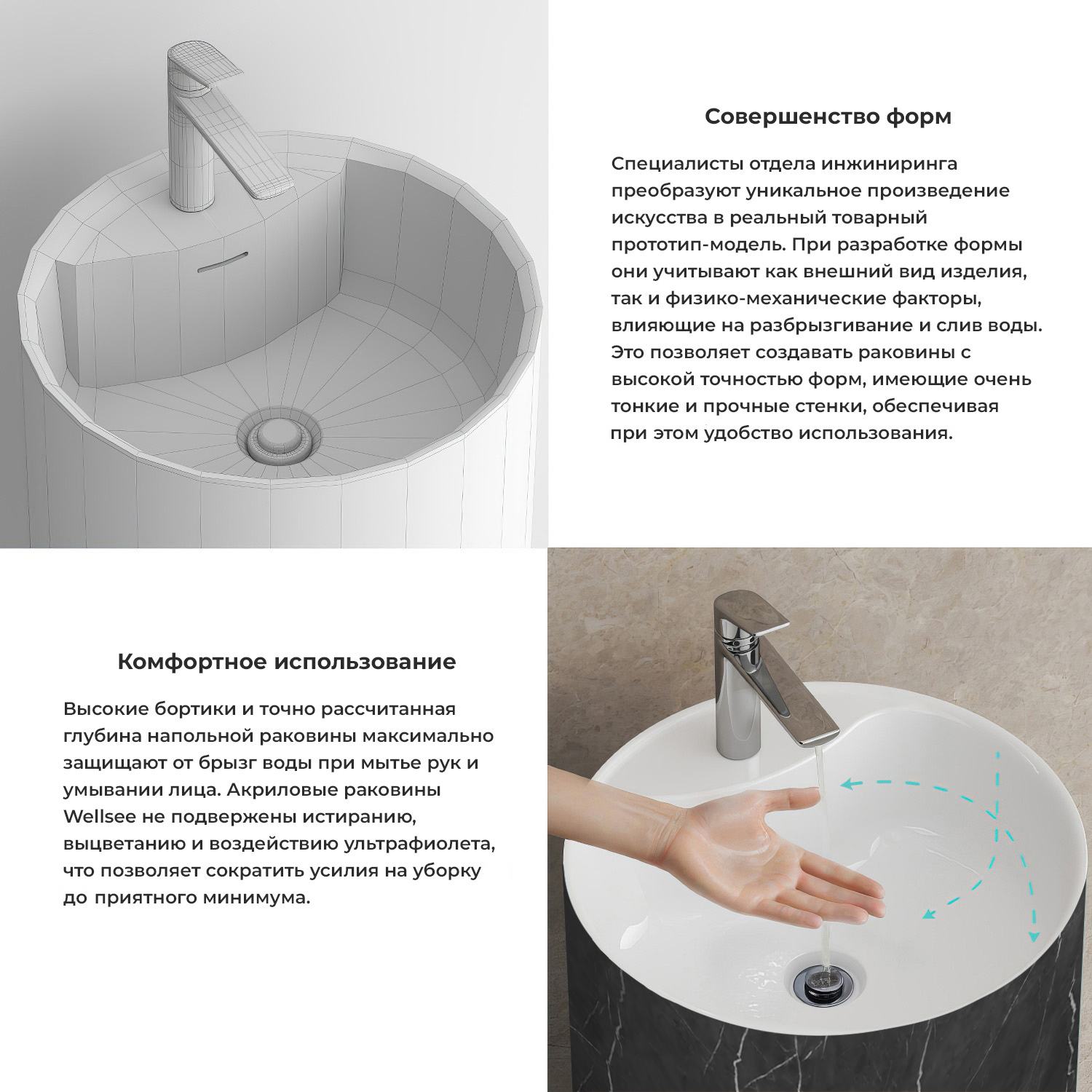 Совершенство форм

Специалисты отдела инжиниринга преобразуют уникальное произведение искусства в реальный товарный прототип-модель. При разработке формы они учитывают как внешний вид изделия, так и физико-механические факторы, влияющие на разбрызгивание и слив воды. Это позволяет создавать раковины с высокой точностью форм, имеющие очень тонкие и прочные стенки, обеспечивая при этом удобство использования.

Комфортное использование

Высокие бортики и точно рассчитанная глубина напольной раковины максимально защищают от брызг воды при мытье рук и умывании лица. Акриловые раковины Wellsee не подвержены истиранию, выцветанию и воздействию ультрафиолета, что позволяет сократить усилия на уборку до приятного минимума.