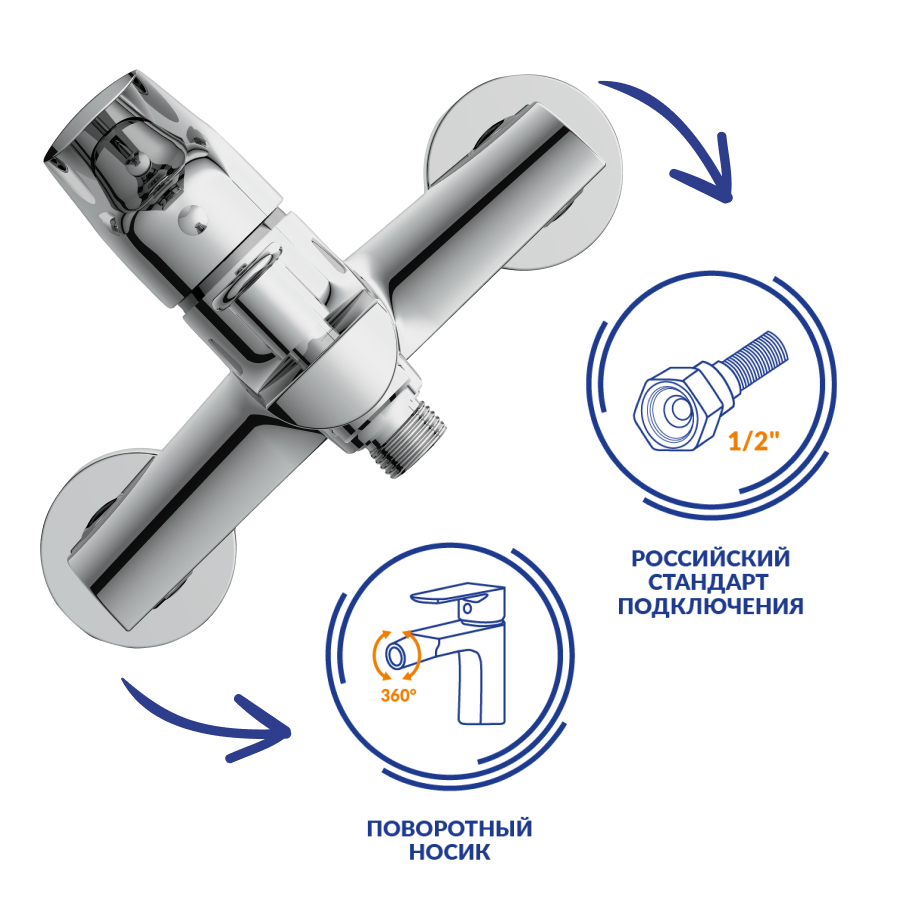 1/2"

РОССИЙСКИЙ СТАНДАРТ ПОДКЛЮЧЕНИЯ

360°

ПОВОРОТНЫЙ НОСИК