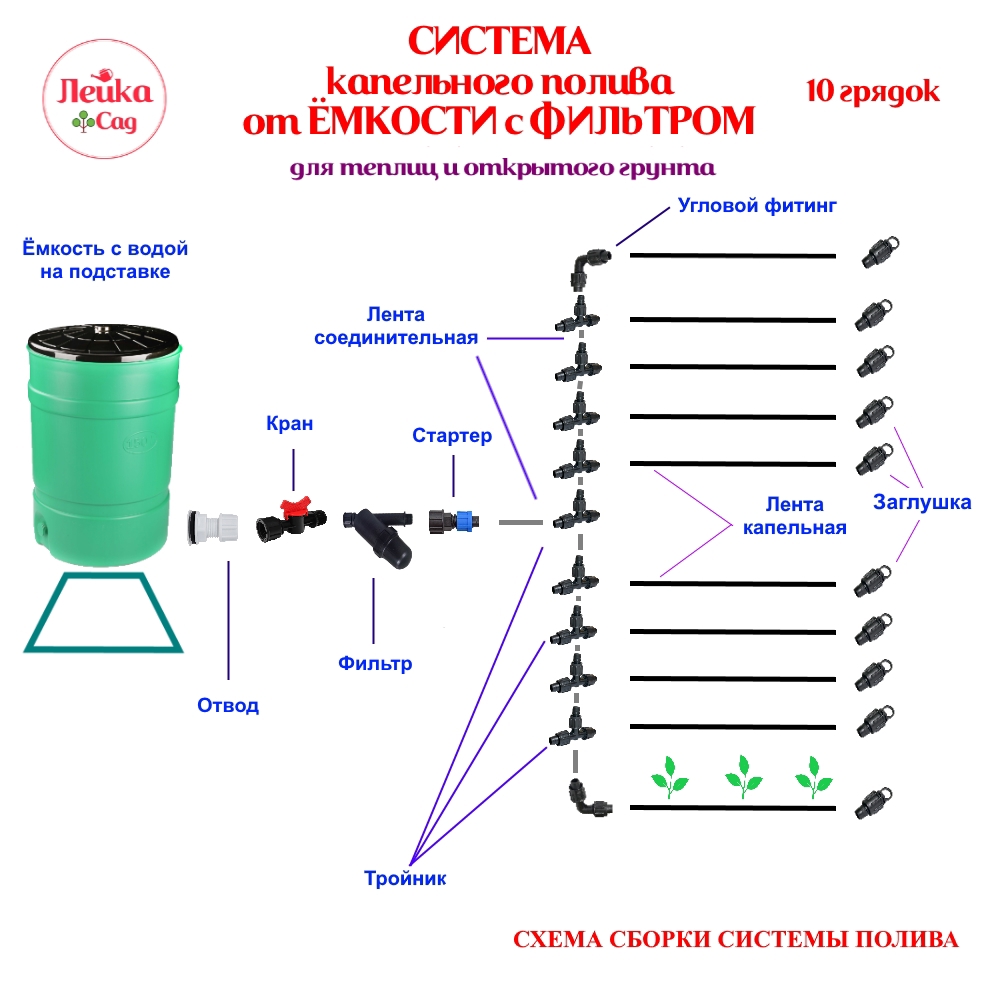 Лейка Сад

СИСТЕМА капельного полива от ЁМКОСТИ с ФИЛЬТРОМ

10 грядок

для теплиц и открытого грунта

Ёмкость с водой на подставке

Угловой фитинг

Лента соединительная

Кран

Стартер

Лента капельная

Заглушка

Фильтр

Отвод

Тройник

СХЕМА СБОРКИ СИСТЕМЫ ПОЛИВА