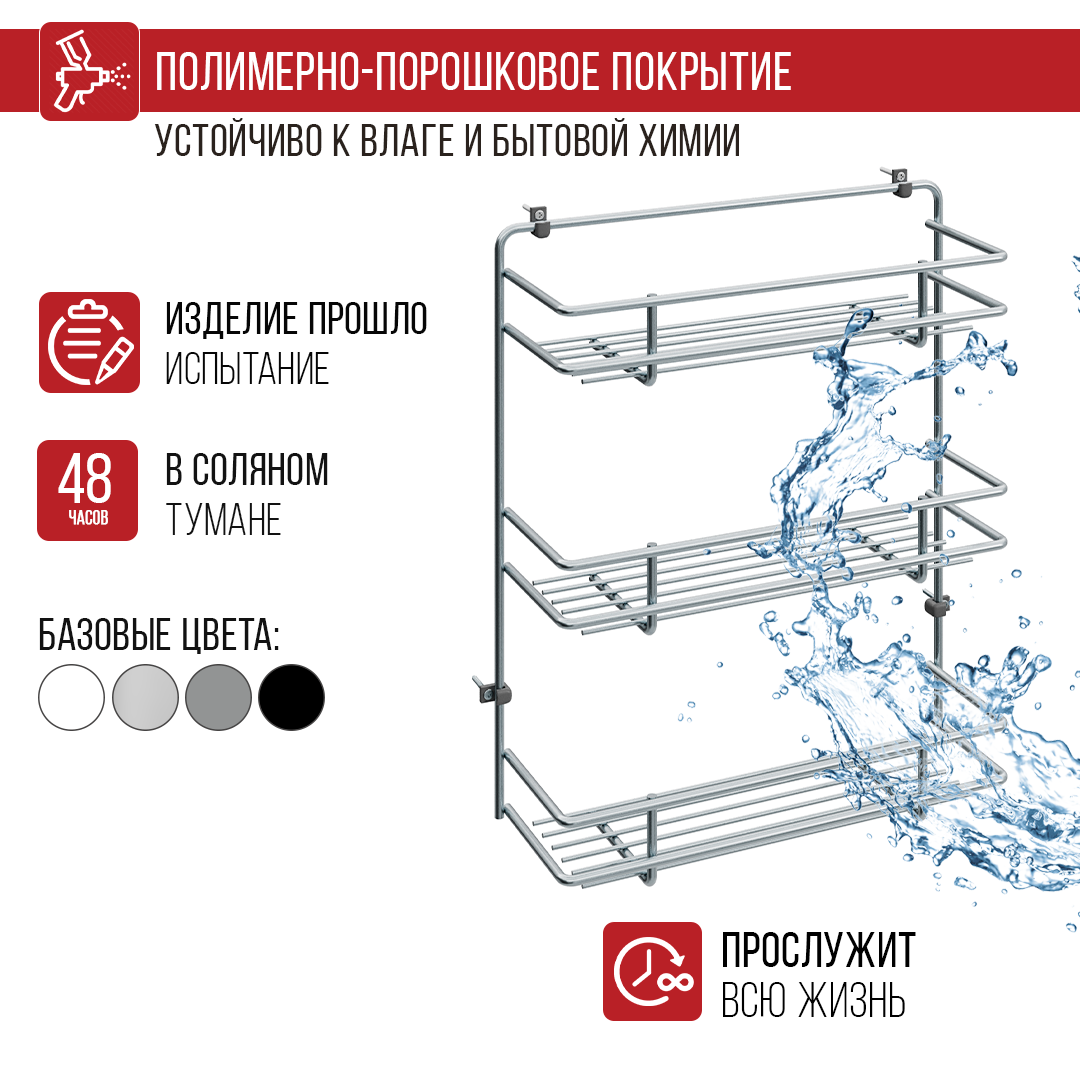 ПОЛИМЕРНО-ПОРОШКОВОЕ ПОКРЫТИЕ
УСТОЙЧИВО К ВЛАГЕ И БЫТОВОЙ ХИМИИ

ИЗДЕЛИЕ ПРОШЛО
ИСПЫТАНИЕ

48
ЧАСОВ

В СОЛЯНОМ
ТУМАНЕ

БАЗОВЫЕ ЦВЕТА:

ПРОСЛУЖИТ
ВСЮ ЖИЗНЬ