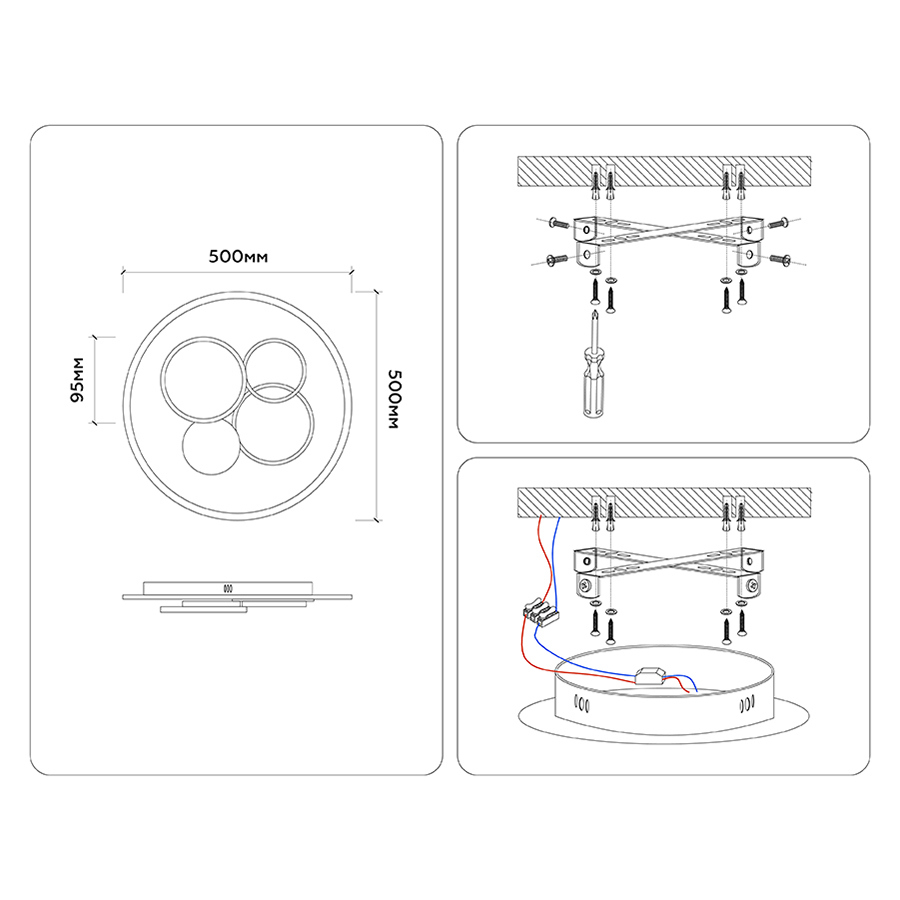 500мм
95мм
500мм