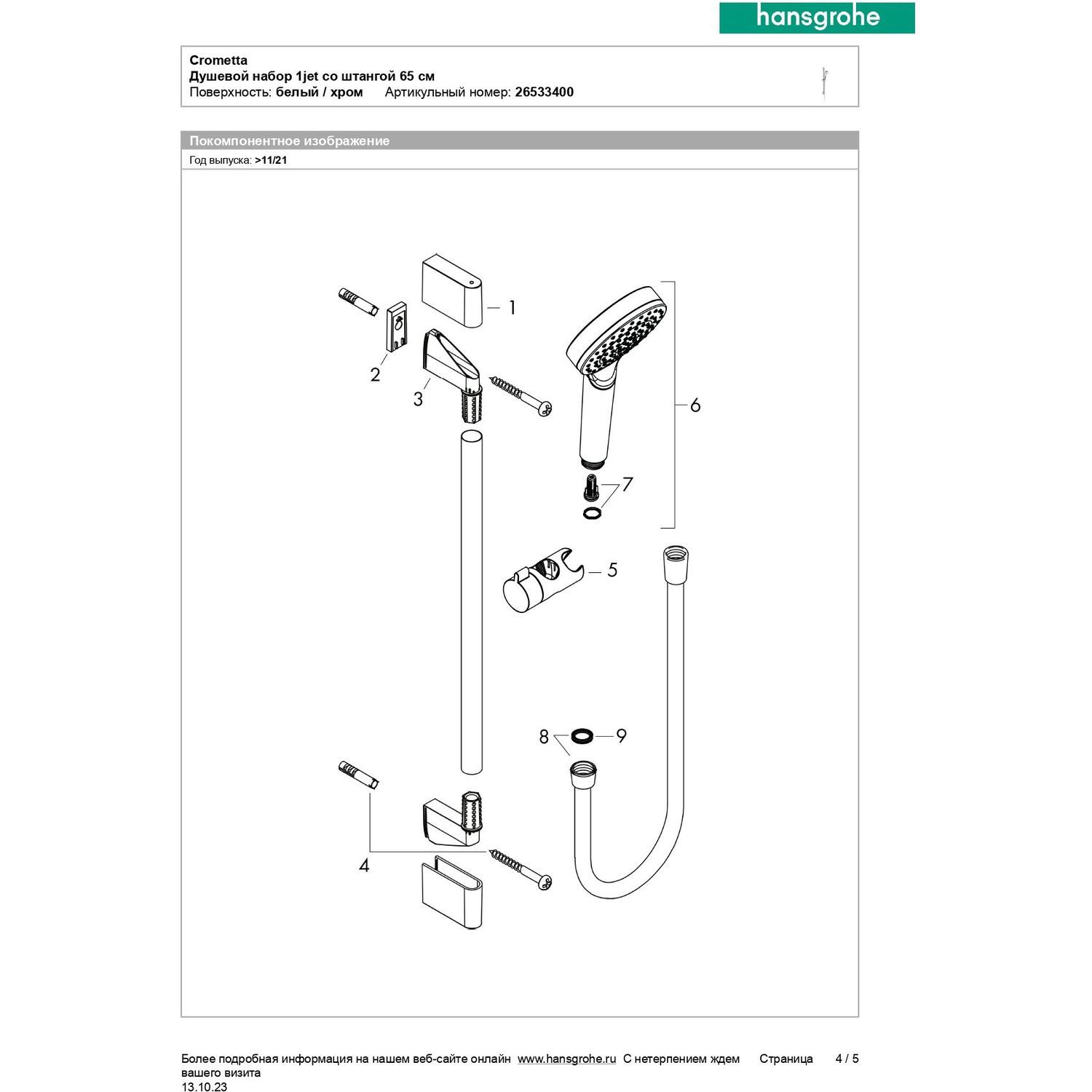 hansgrohe

Crometta
Душевой набор 1jet со штангой 65 см
Поверхность: белый / хром Артикульный номер: 26533400

Покомпонентное изображение
Год выпуска: >11/21

1
2
3
6
7
5
8
9
4

Более подробная информация на нашем веб-сайте онлайн www.hansgrohe.ru С нетерпением ждем вашего визита Страница 4 / 5
13.10.23