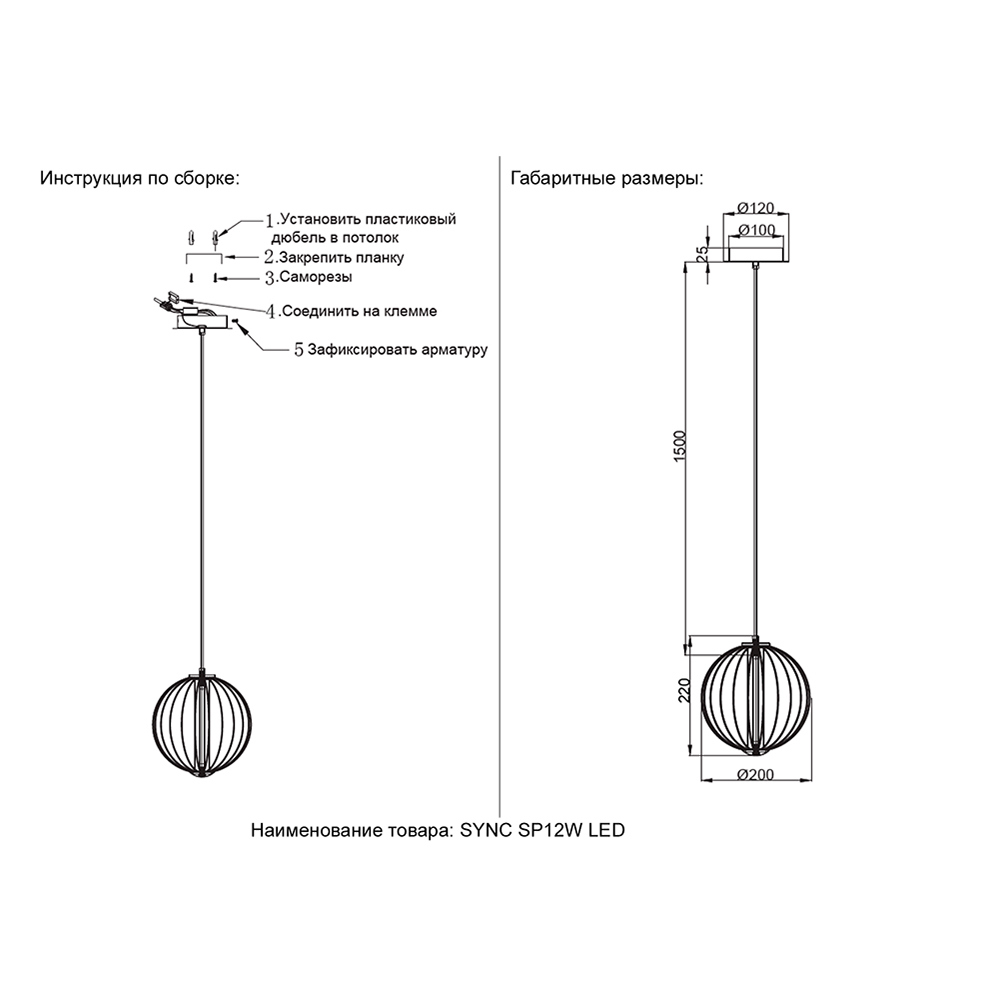 Инструкция по сборке:

1.Установить пластиковый дюбель в потолок
2.Закрепить планку
3.Саморезы
4.Соединить на клемме
5 Зафиксировать арматуру

Габаритные размеры:

Ø120
Ø100
25
1500
220
Ø200

Наименование товара: SYNC SP12W LED