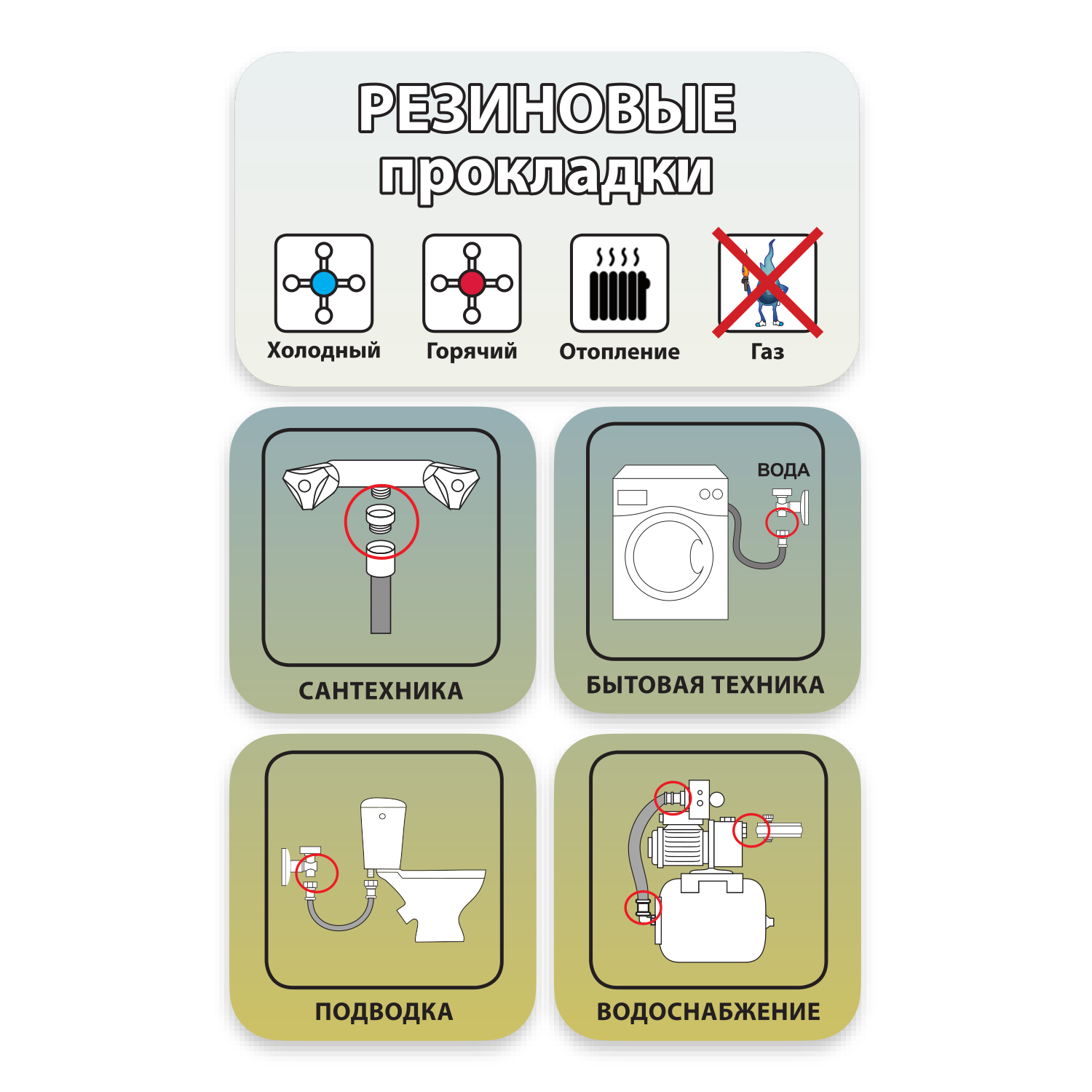 РЕЗИНОВЫЕ прокладки

Холодный
Горячий
Отопление
Газ

САНТЕХНИКА

ВОДА
БЫТОВАЯ ТЕХНИКА

ПОДВОДКА

ВОДОСНАБЖЕНИЕ