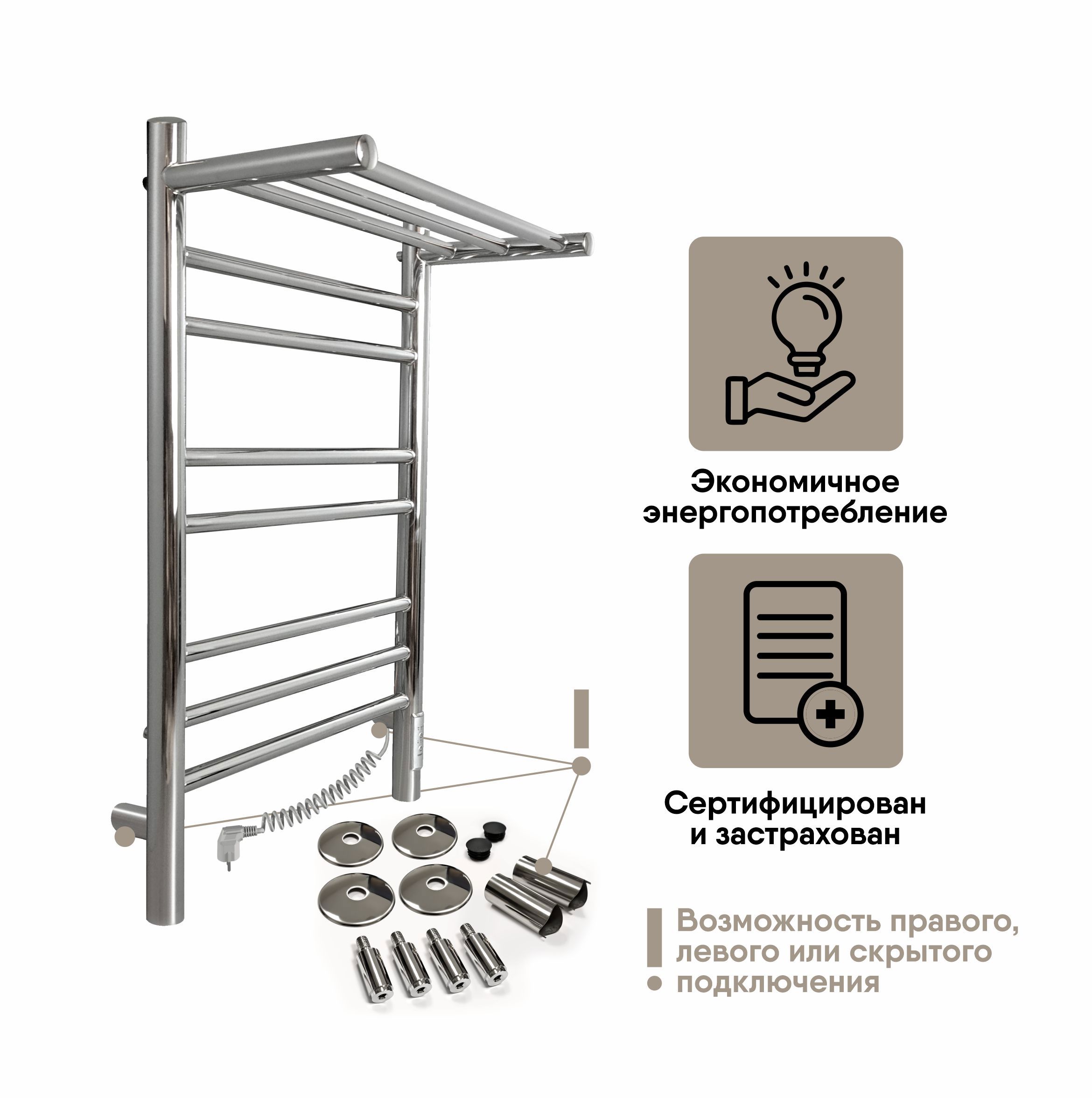 Экономичное энергопотребление

Сертифицирован и застрахован

Возможность правого, левого или скрытого подключения