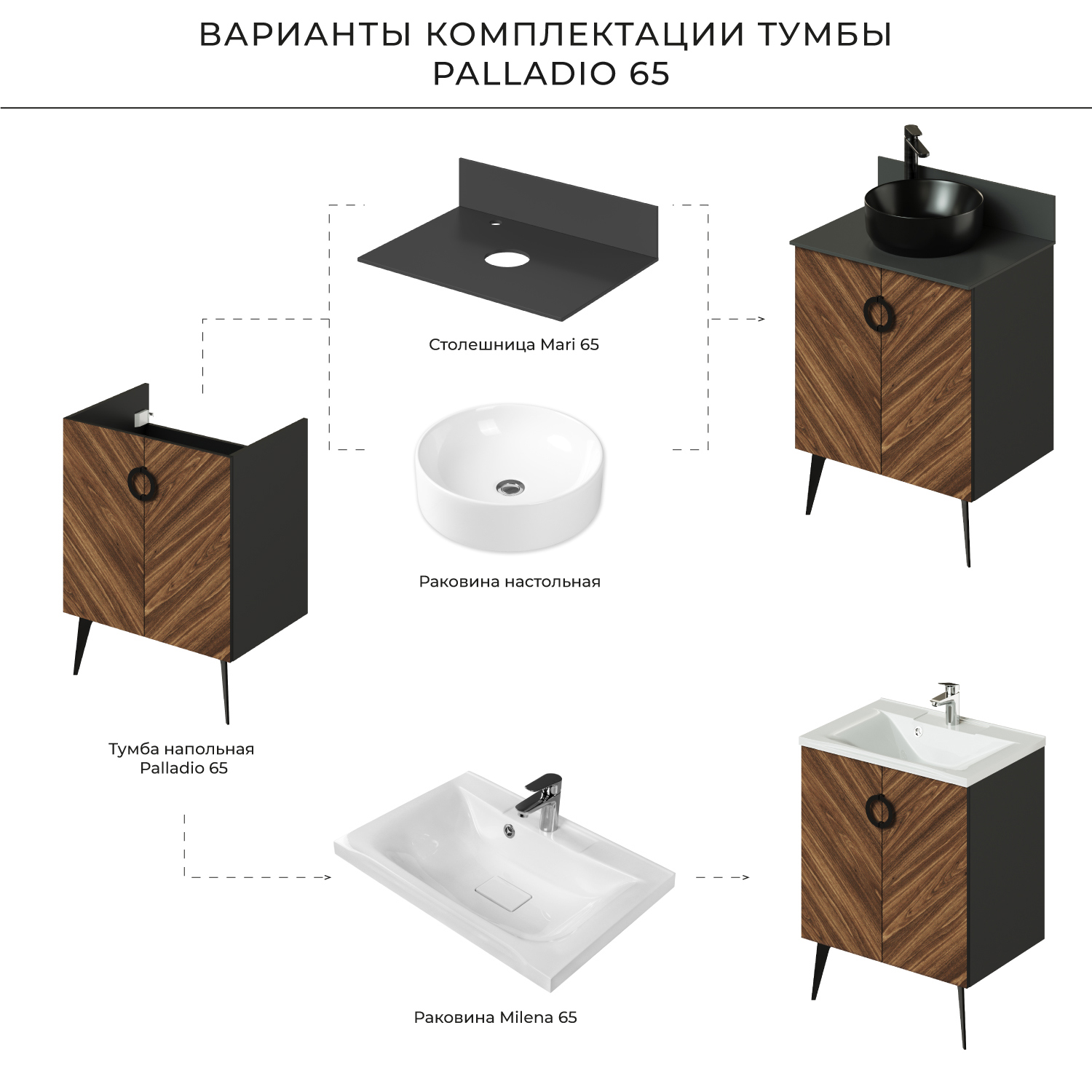 ВАРИАНТЫ КОМПЛЕКТАЦИИ ТУМБЫ
PALLADIO 65

Столешница Mari 65

Раковина настольная

Тумба напольная
Palladio 65

Раковина Milena 65