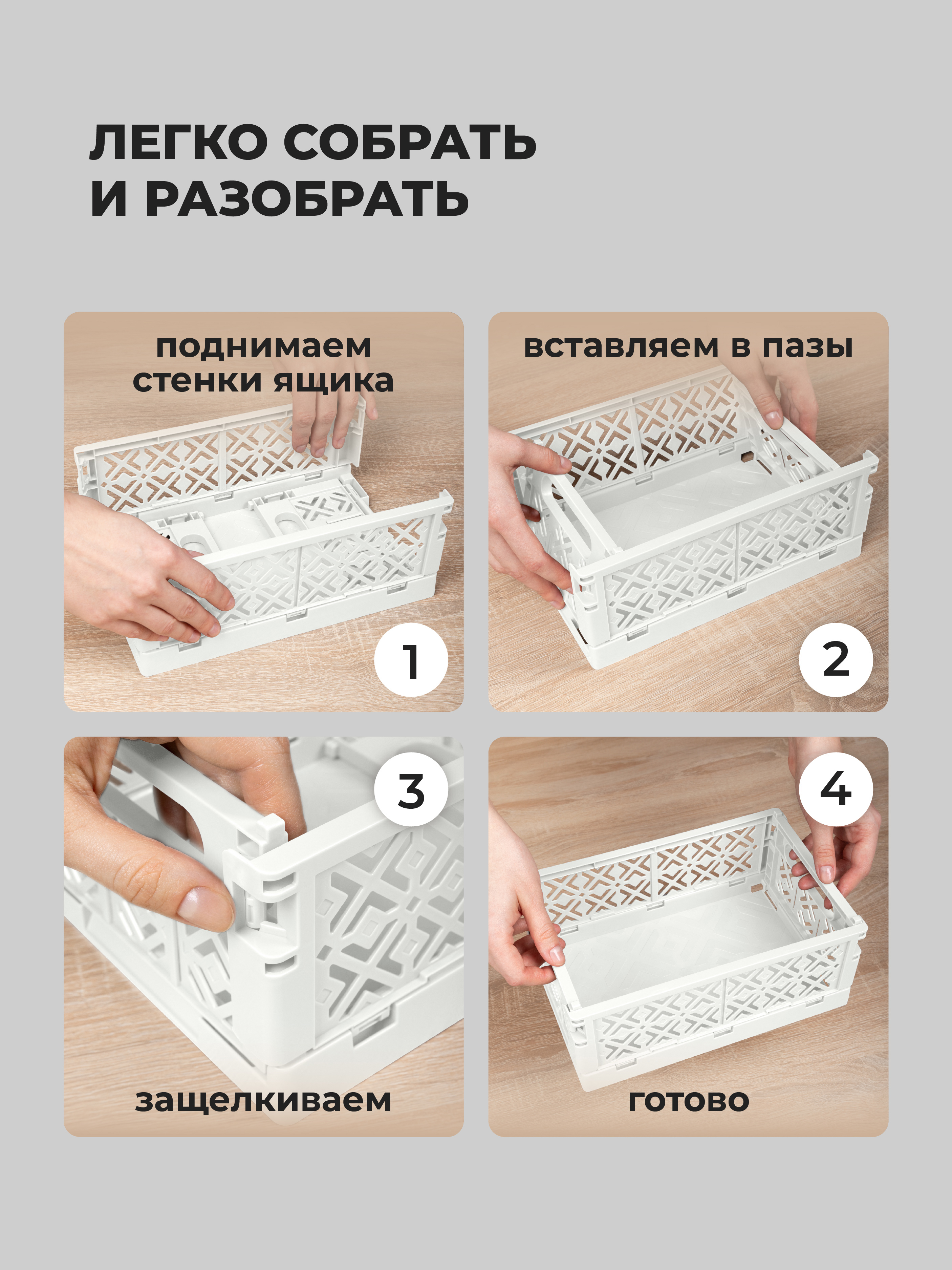 ЛЕГКО СОБРАТЬ И РАЗОБРАТЬ

поднимаем стенки ящика

1

вставляем в пазы

2

3

защелкиваем

4

готово