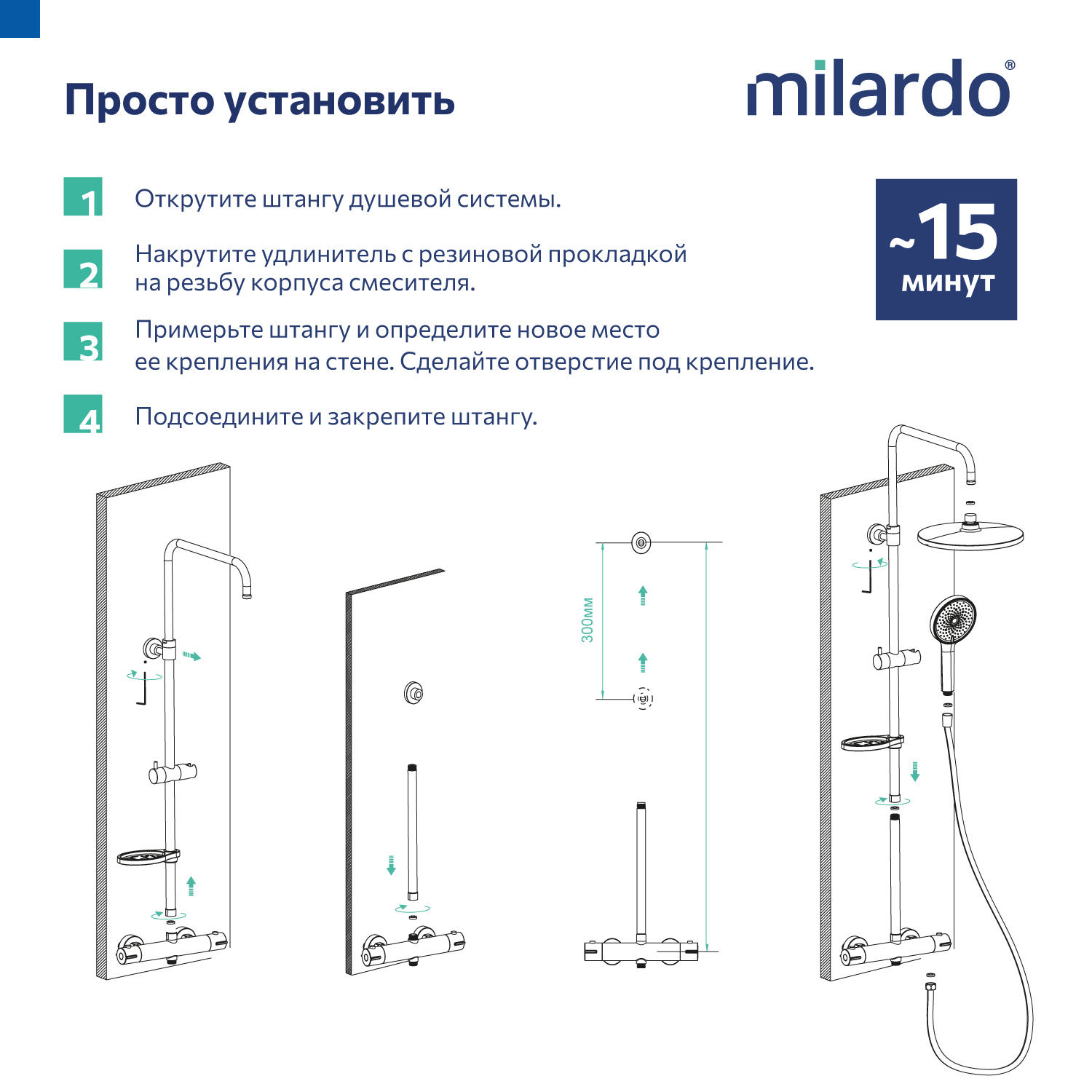 Просто установить

milardo®

1 Открутите штангу душевой системы.

2 Накрутите удлинитель с резиновой прокладкой на резьбу корпуса смесителя.

3 Примерьте штангу и определите новое место ее крепления на стене. Сделайте отверстие под крепление.

4 Подсоедините и закрепите штангу.

~15 минут

300мм