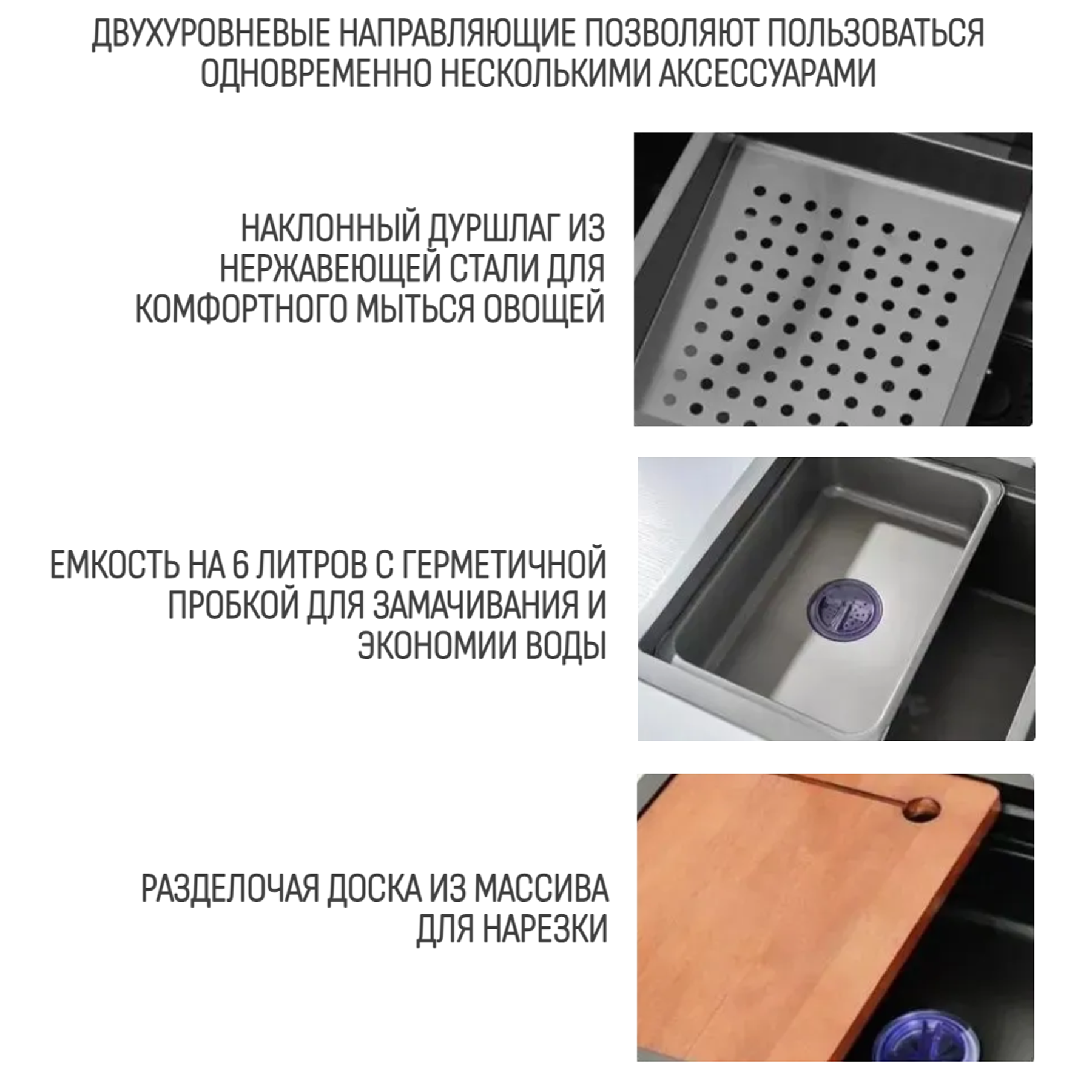 ДВУХУРОВНЕВЫЕ НАПРАВЛЯЮЩИЕ ПОЗВОЛЯЮТ ПОЛЬЗОВАТЬСЯ ОДНОВРЕМЕННО НЕСКОЛЬКИМИ АКСЕССУАРАМИ

НАКЛОННЫЙ ДУРШЛАГ ИЗ НЕРЖАВЕЮЩЕЙ СТАЛИ ДЛЯ КОМФОРТНОГО МЫТЬСЯ ОВОЩЕЙ

ЕМКОСТЬ НА 6 ЛИТРОВ С ГЕРМЕТИЧНОЙ ПРОБКОЙ ДЛЯ ЗАМАЧИВАНИЯ И ЭКОНОМИИ ВОДЫ

РАЗДЕЛОЧАЯ ДОСКА ИЗ МАССИВА ДЛЯ НАРЕЗКИ