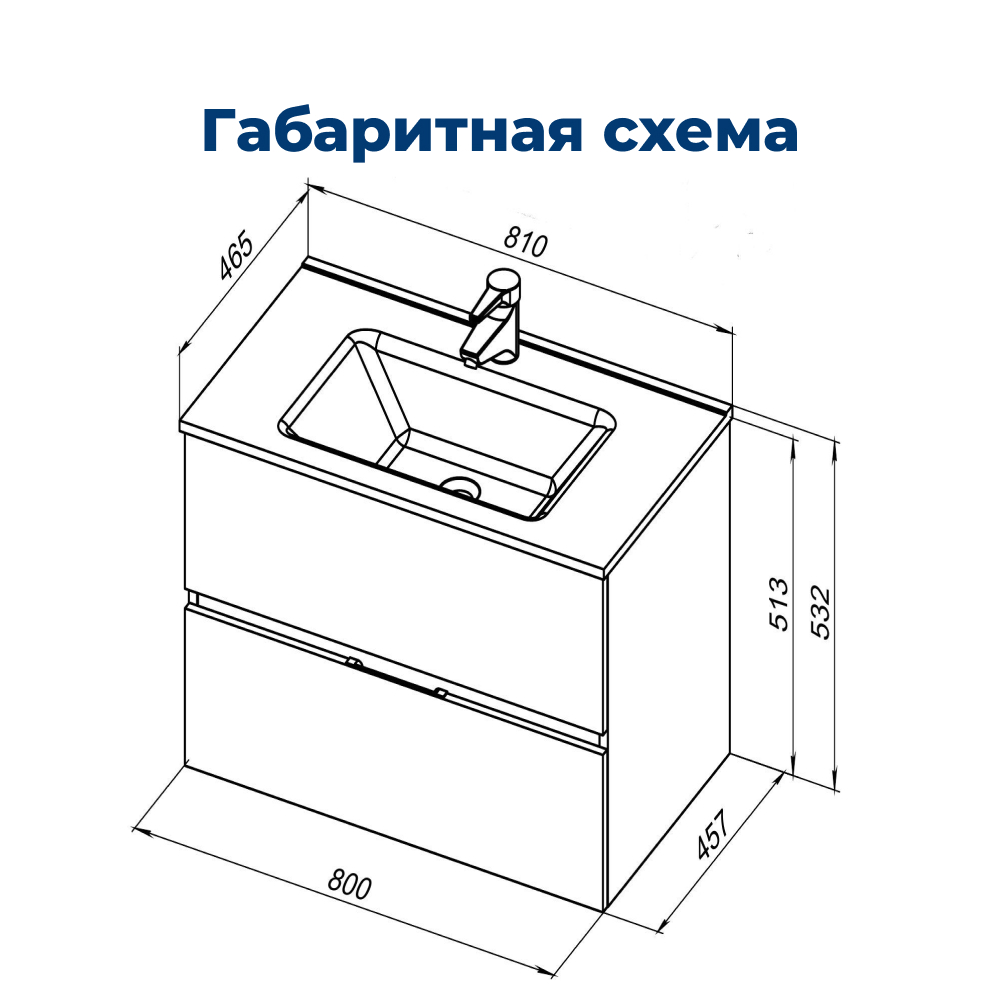 Габаритная схема

465

810

513

532

457

800