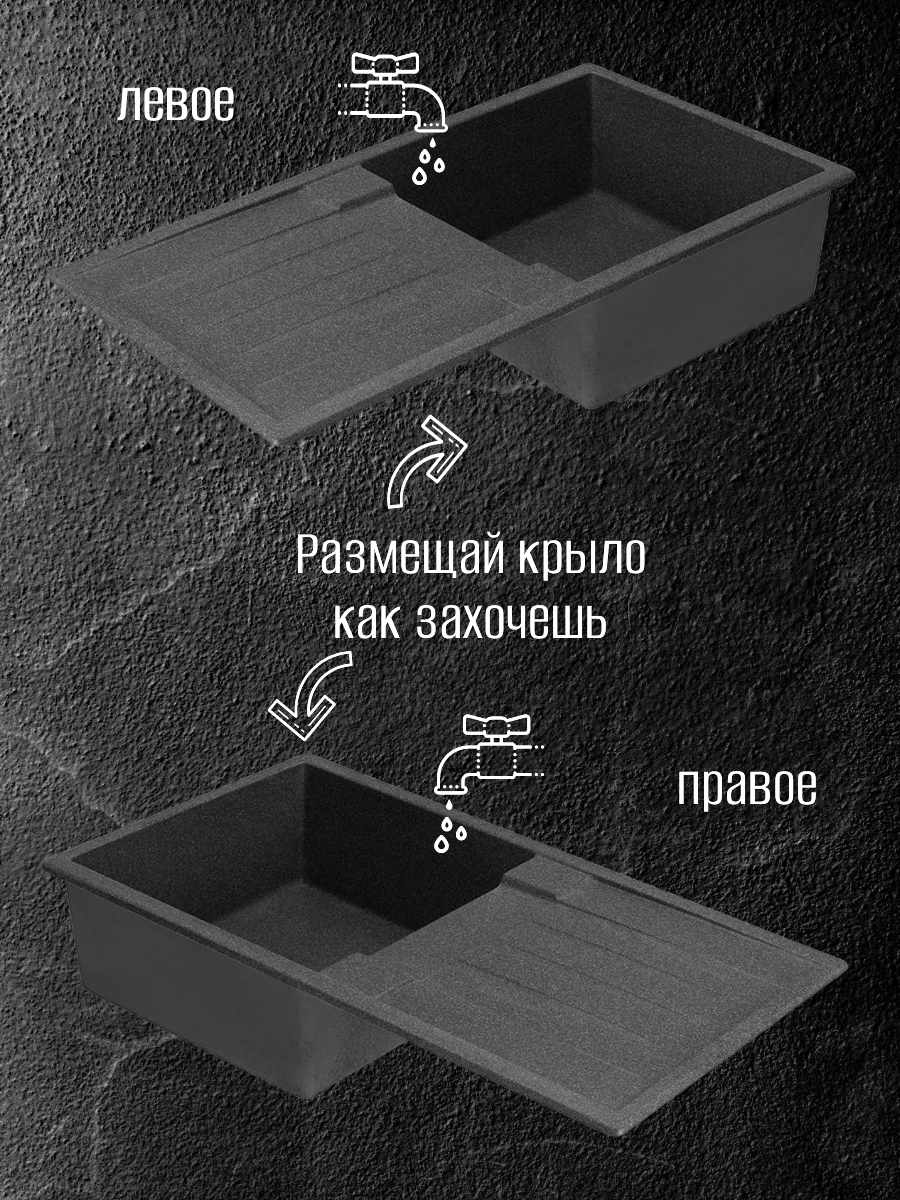 левое

Размещай крыло как захочешь

правое