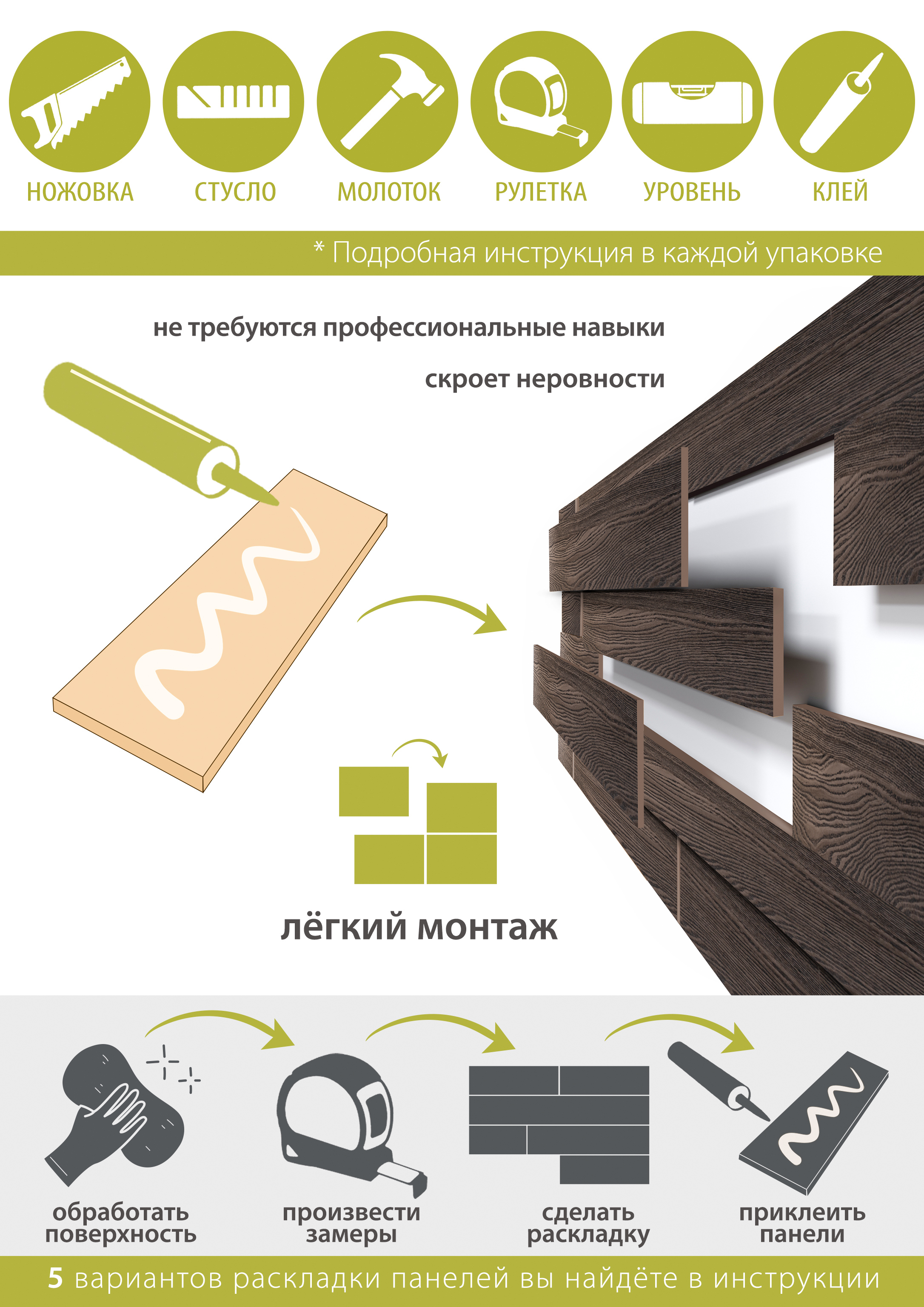 НОЖОВКА СТУСЛО МОЛОТОК РУЛЕТКА УРОВЕНЬ КЛЕЙ

* Подробная инструкция в каждой упаковке

не требуются профессиональные навыки

скроет неровности

лёгкий монтаж

обработать поверхность

произвести замеры

сделать раскладку

приклеить панели

5 вариантов раскладки панелей вы найдёте в инструкции