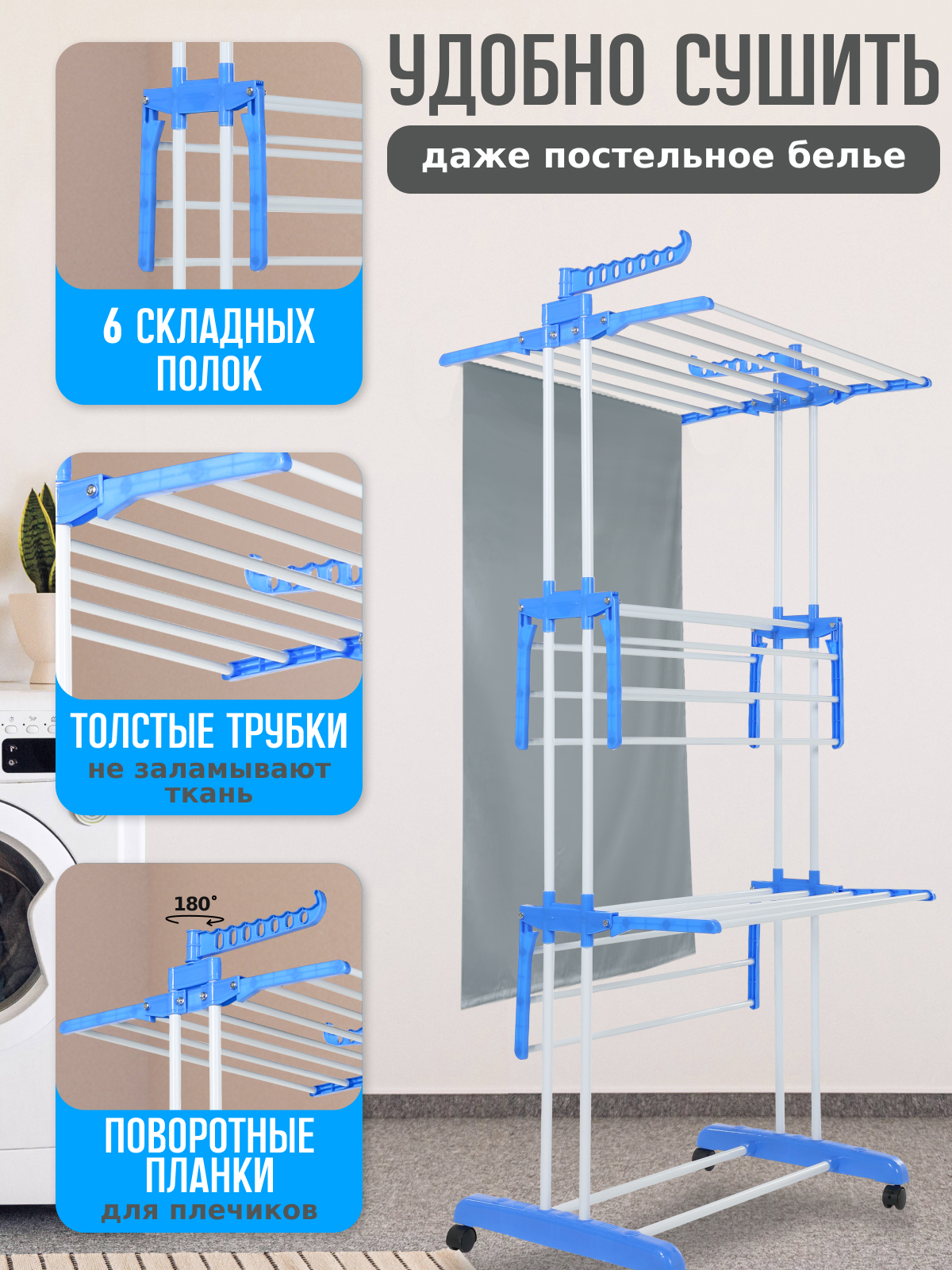 УДОБНО СУШИТЬ

даже постельное белье

6 СКЛАДНЫХ ПОЛОК

ТОЛСТЫЕ ТРУБКИ
не заламывают ткань

180°

ПОВОРОТНЫЕ ПЛАНКИ
для плечиков