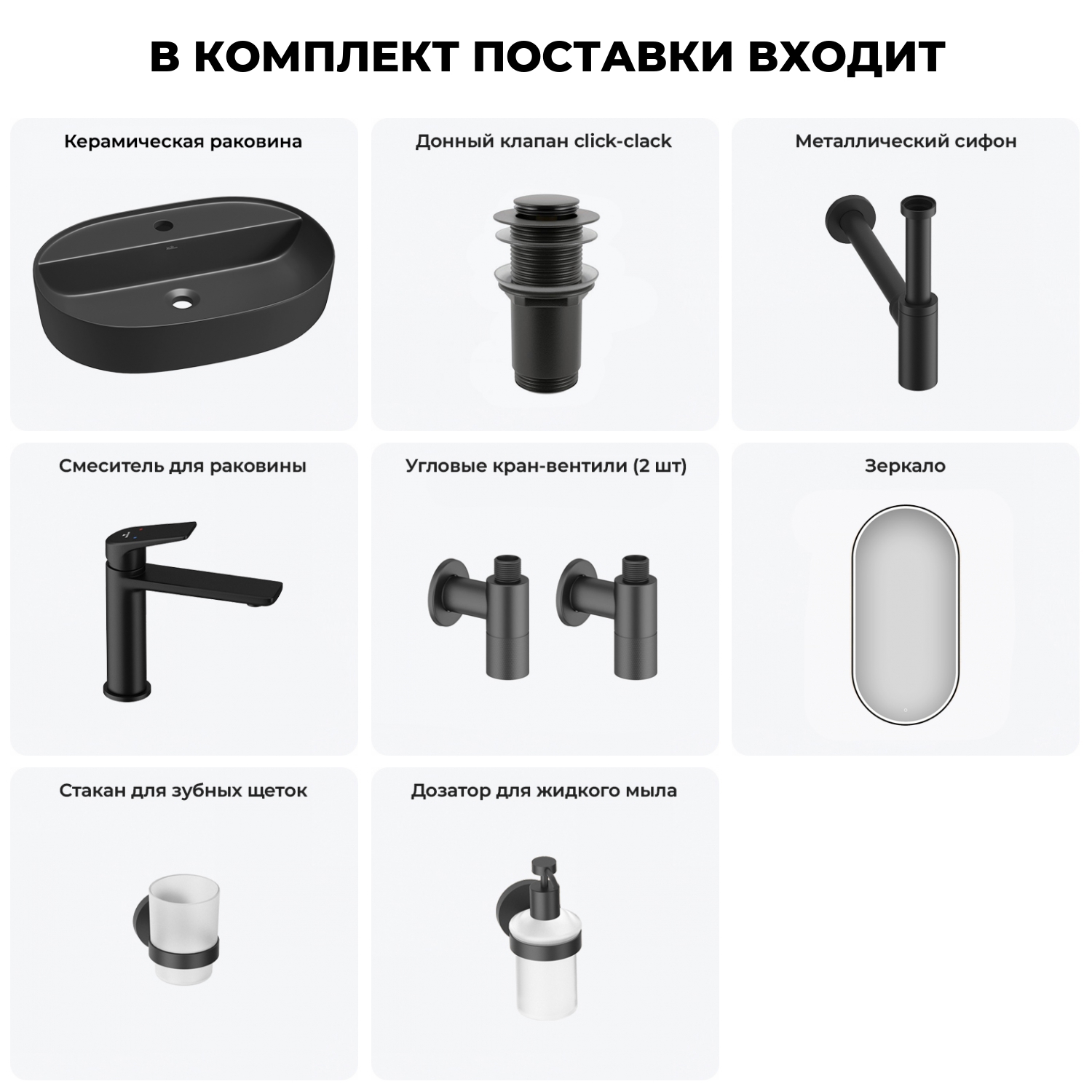 В КОМПЛЕКТ ПОСТАВКИ ВХОДИТ

Керамическая раковина

Донный клапан click-clack

Металлический сифон

Смеситель для раковины

Угловые кран-вентили (2 шт)

Зеркало

Стакан для зубных щеток

Дозатор для жидкого мыла