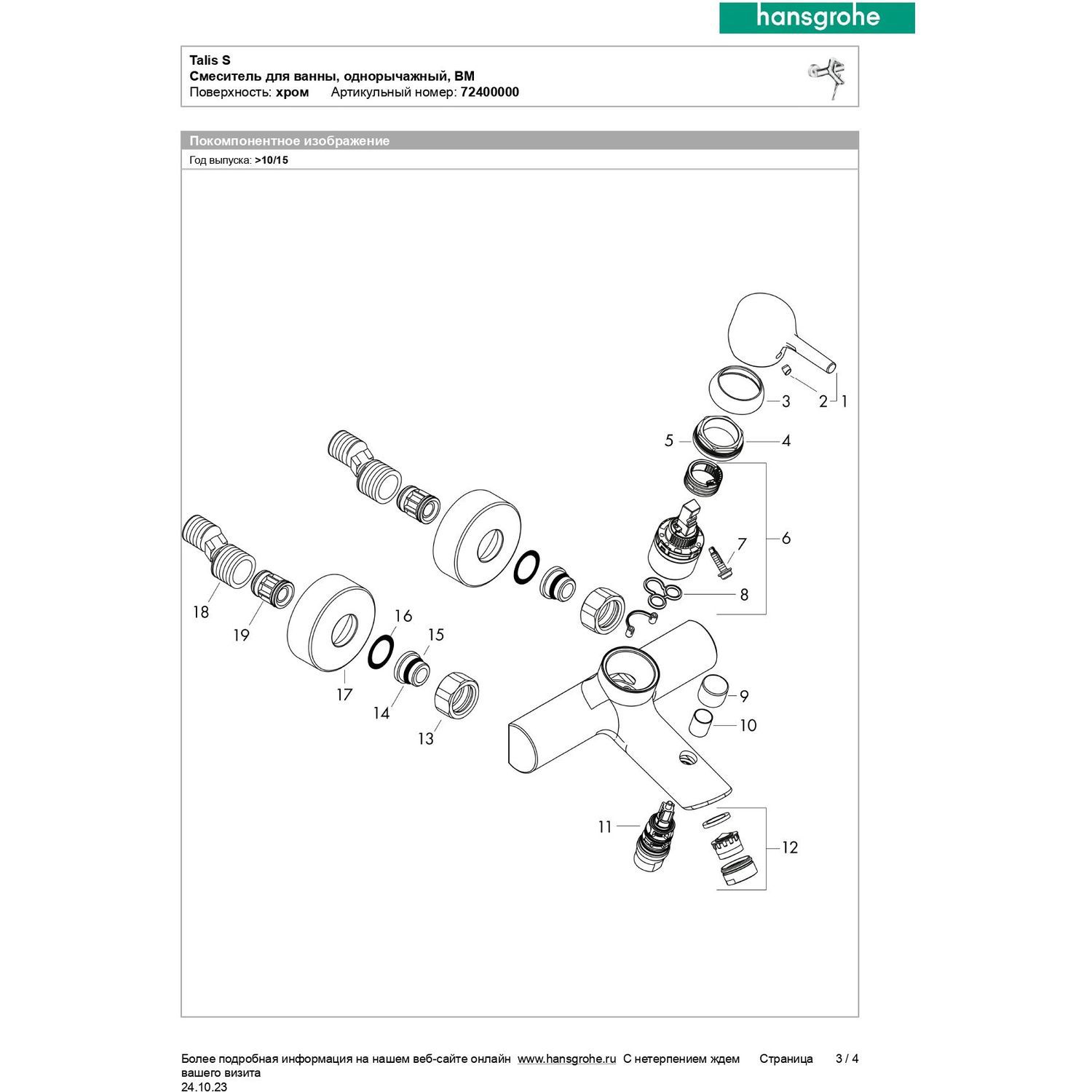 hansgrohe

Talis S
Смеситель для ванны, однорычажный, ВМ
Поверхность: хром Артикульный номер: 72400000

Покомпонентное изображение
Год выпуска: >10/15

1
2
3
4
5
6
7
8
9
10
11
12
13
14
15
16
17
18
19

Более подробная информация на нашем веб-сайте онлайн www.hansgrohe.ru С нетерпением ждем вашего визита
Страница 3 / 4
24.10.23