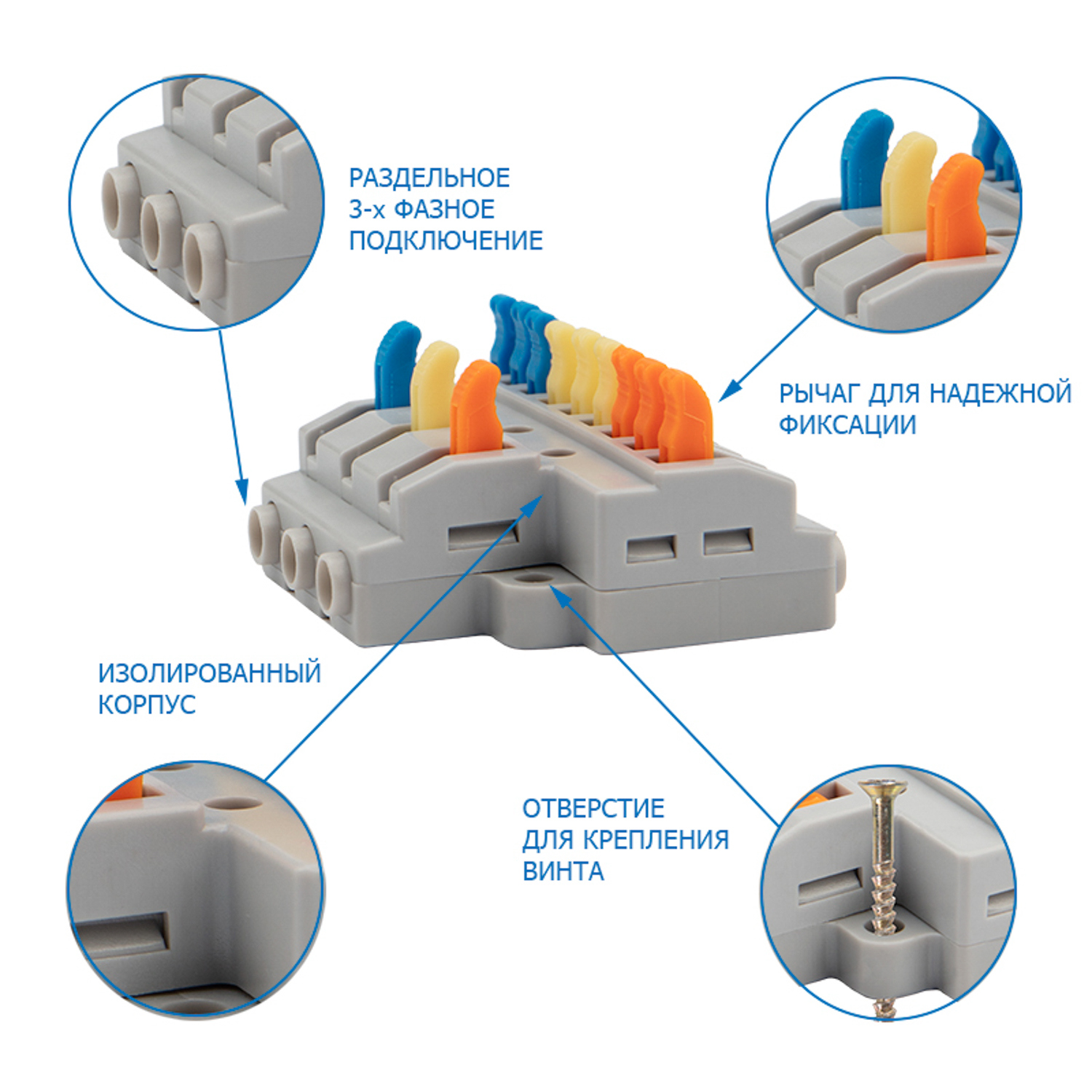 РАЗДЕЛЬНОЕ
3-х ФАЗНОЕ
ПОДКЛЮЧЕНИЕ

РЫЧАГ ДЛЯ НАДЕЖНОЙ
ФИКСАЦИИ

ИЗОЛИРОВАННЫЙ
КОРПУС

ОТВЕРСТИЕ
ДЛЯ КРЕПЛЕНИЯ
ВИНТА