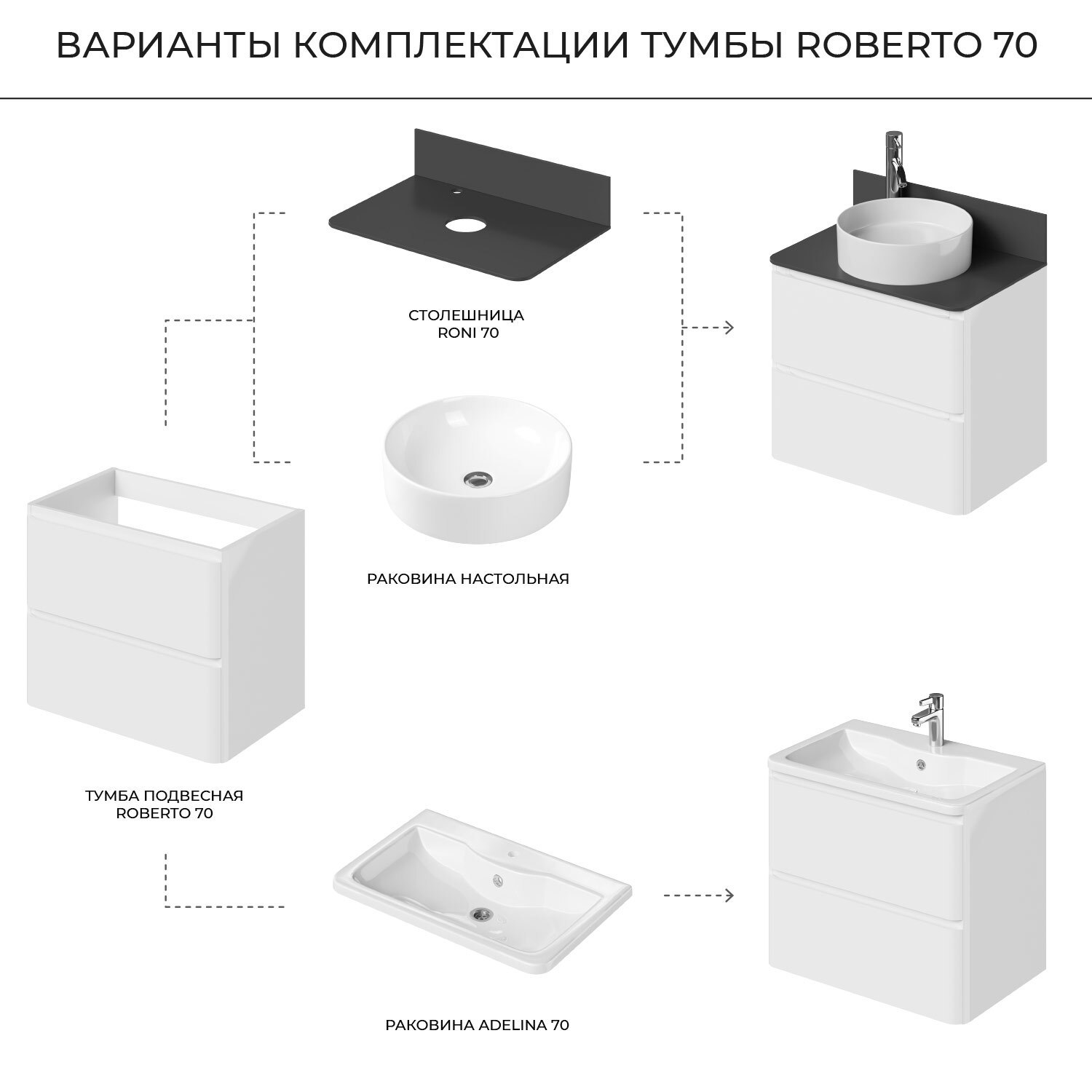 ВАРИАНТЫ КОМПЛЕКТАЦИИ ТУМБЫ ROBERTO 70

СТОЛЕШНИЦА
RONI 70

РАКОВИНА НАСТОЛЬНАЯ

ТУМБА ПОДВЕСНАЯ
ROBERTO 70

РАКОВИНА ADELINA 70