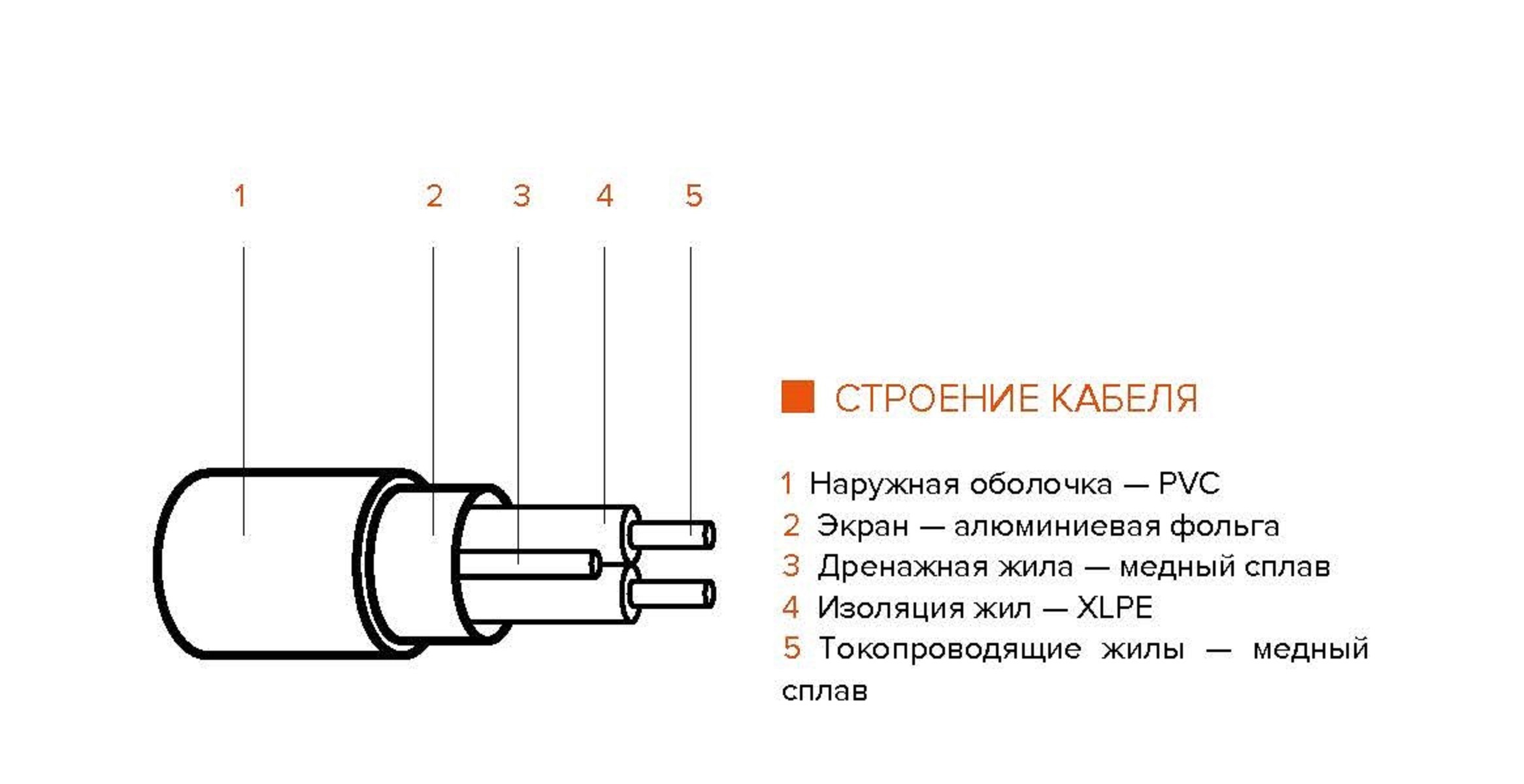 1 2 3 4 5

СТРОЕНИЕ КАБЕЛЯ

1 Наружная оболочка — PVC
2 Экран — алюминиевая фольга
3 Дренажная жила — медный сплав
4 Изоляция жил — XLPE
5 Токопроводящие жилы — медный сплав