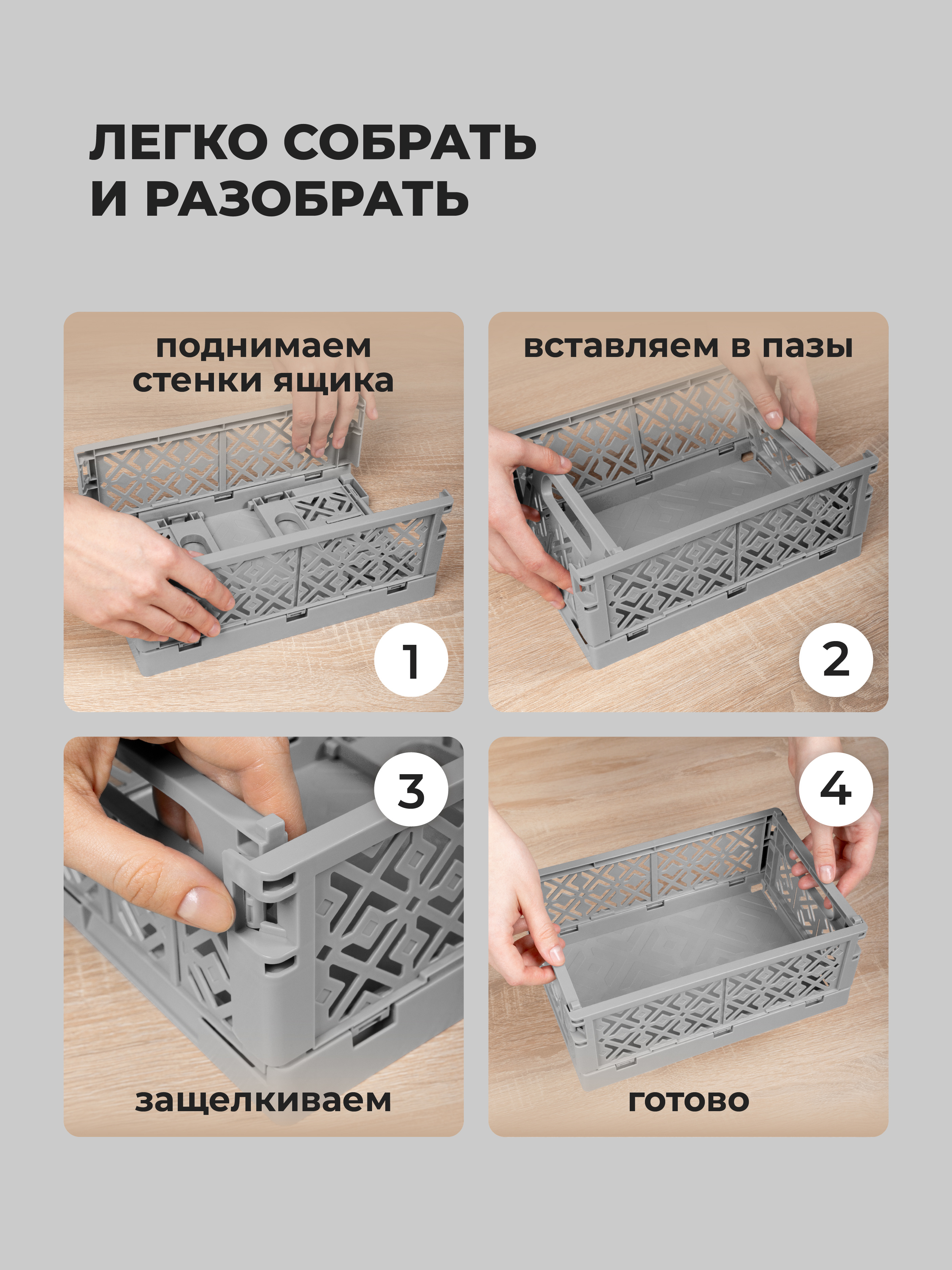 ЛЕГКО СОБРАТЬ И РАЗОБРАТЬ

поднимаем стенки ящика

1

вставляем в пазы

2

3

защелкиваем

4

готово