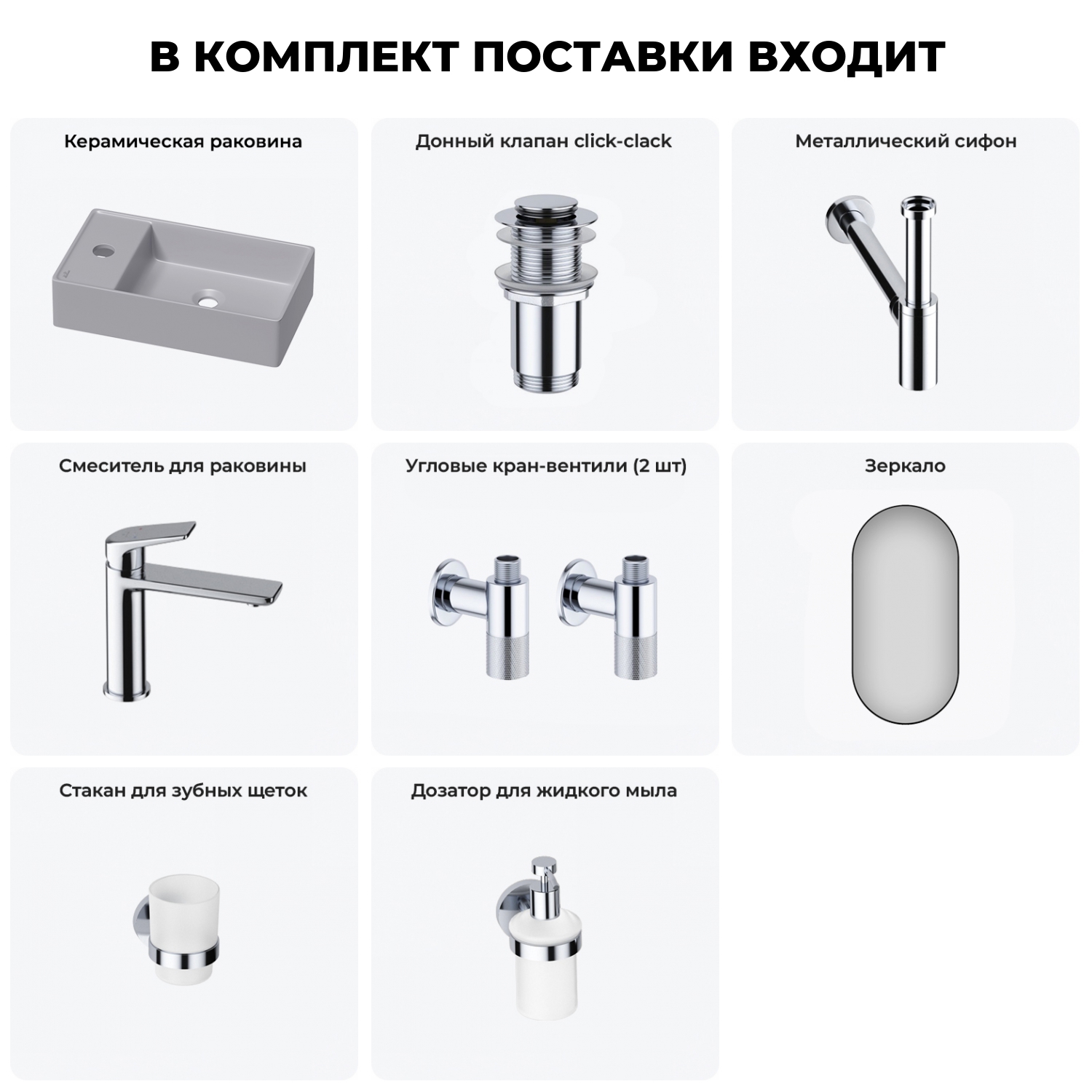 В КОМПЛЕКТ ПОСТАВКИ ВХОДИТ

Керамическая раковина

Донный клапан click-clack

Металлический сифон

Смеситель для раковины

Угловые кран-вентили (2 шт)

Зеркало

Стакан для зубных щеток

Дозатор для жидкого мыла