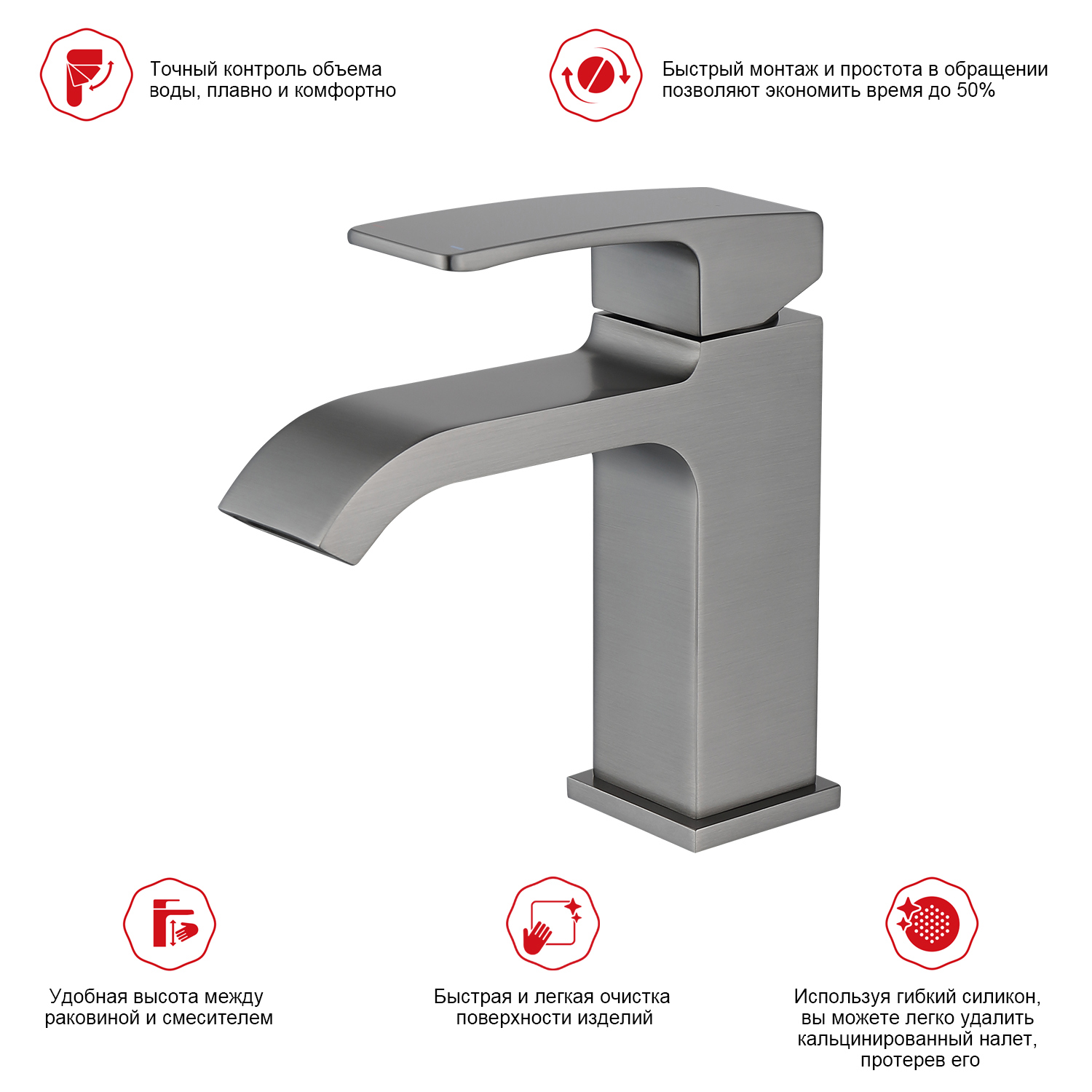 Точный контроль объема воды, плавно и комфортно

Быстрый монтаж и простота в обращении позволяют экономить время до 50%

Удобная высота между раковиной и смесителем

Быстрая и легкая очистка поверхности изделий

Используя гибкий силикон, вы можете легко удалить кальцинированный налет, протерев его