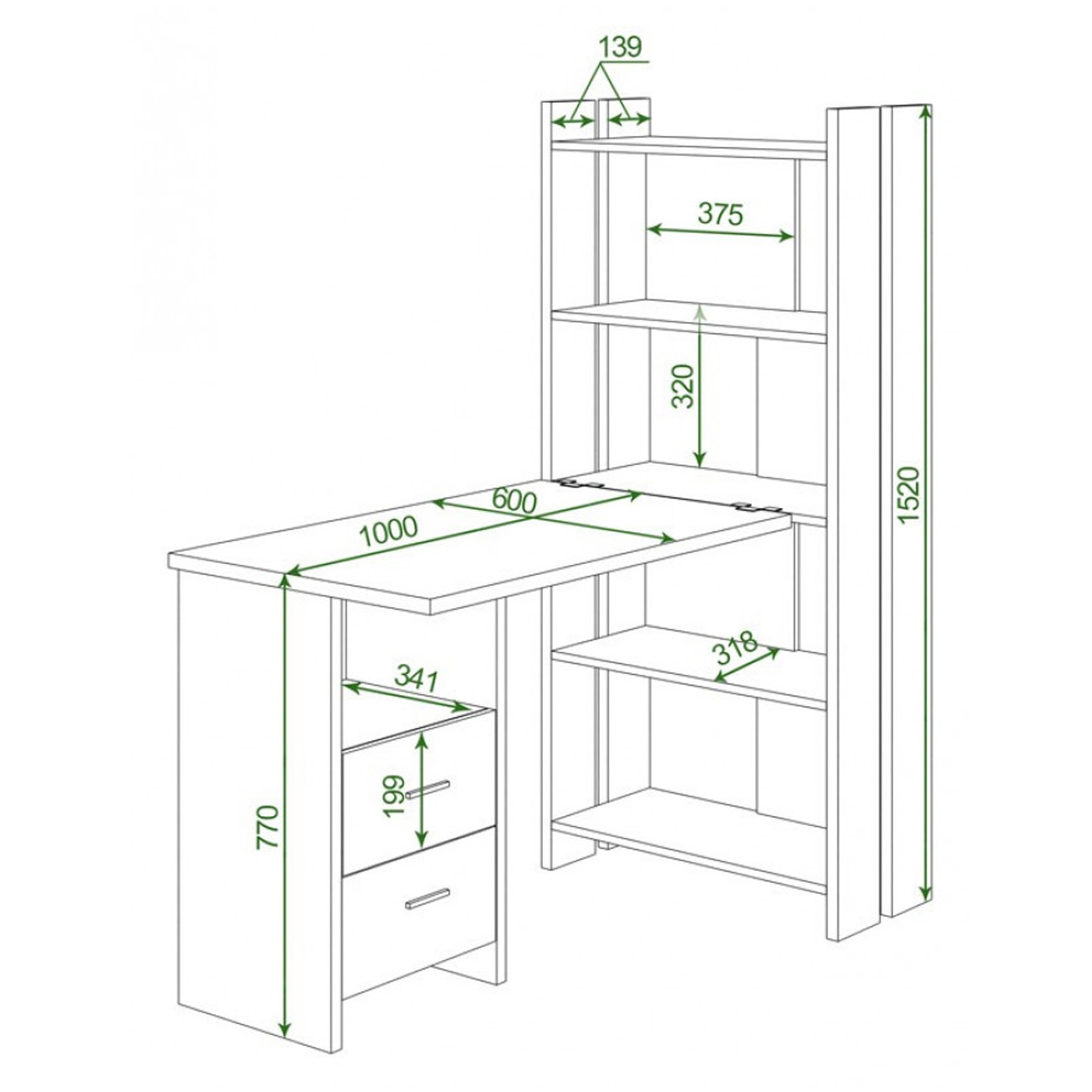 139

375

320

1520

600

1000

318

341

199

770