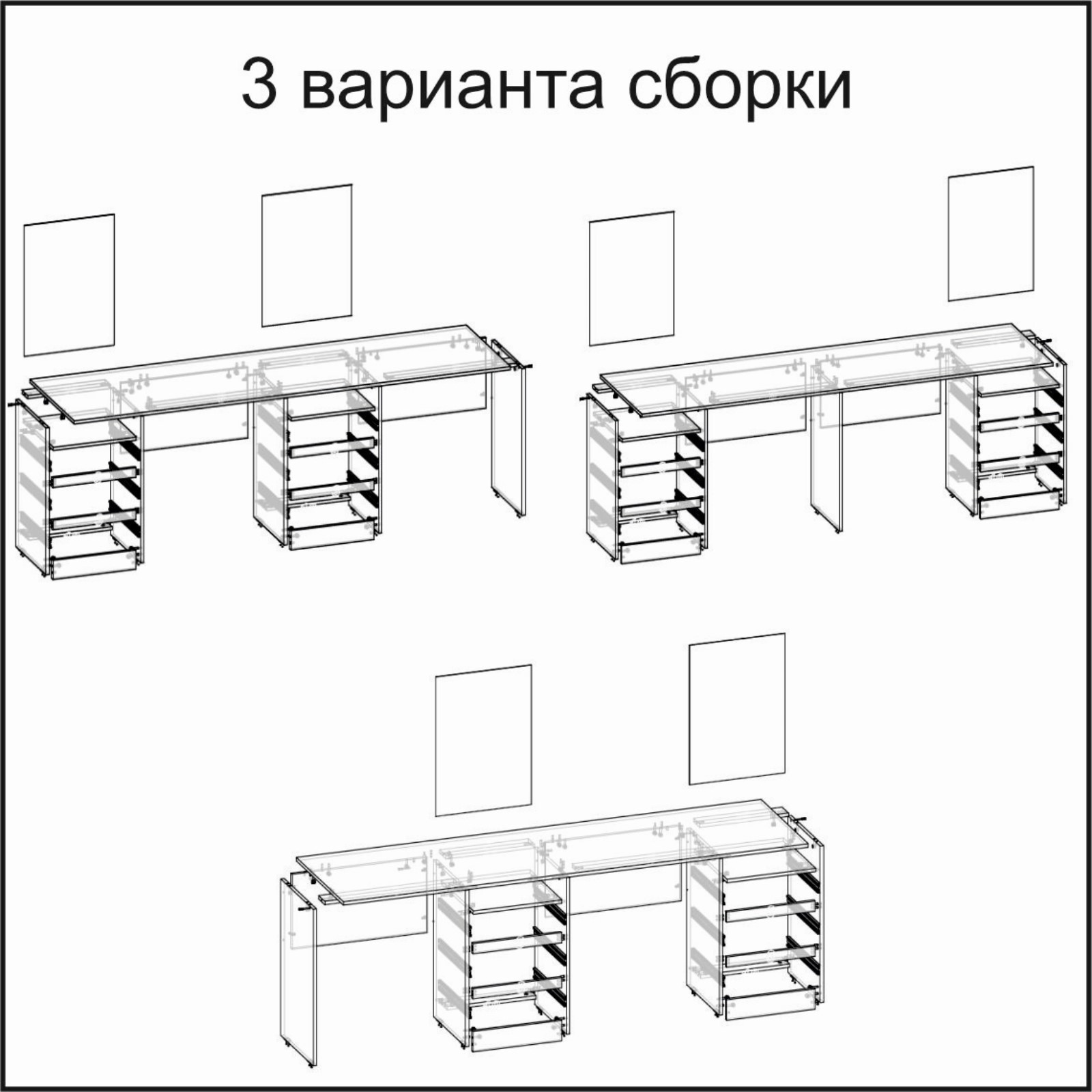 3 варианта сборки