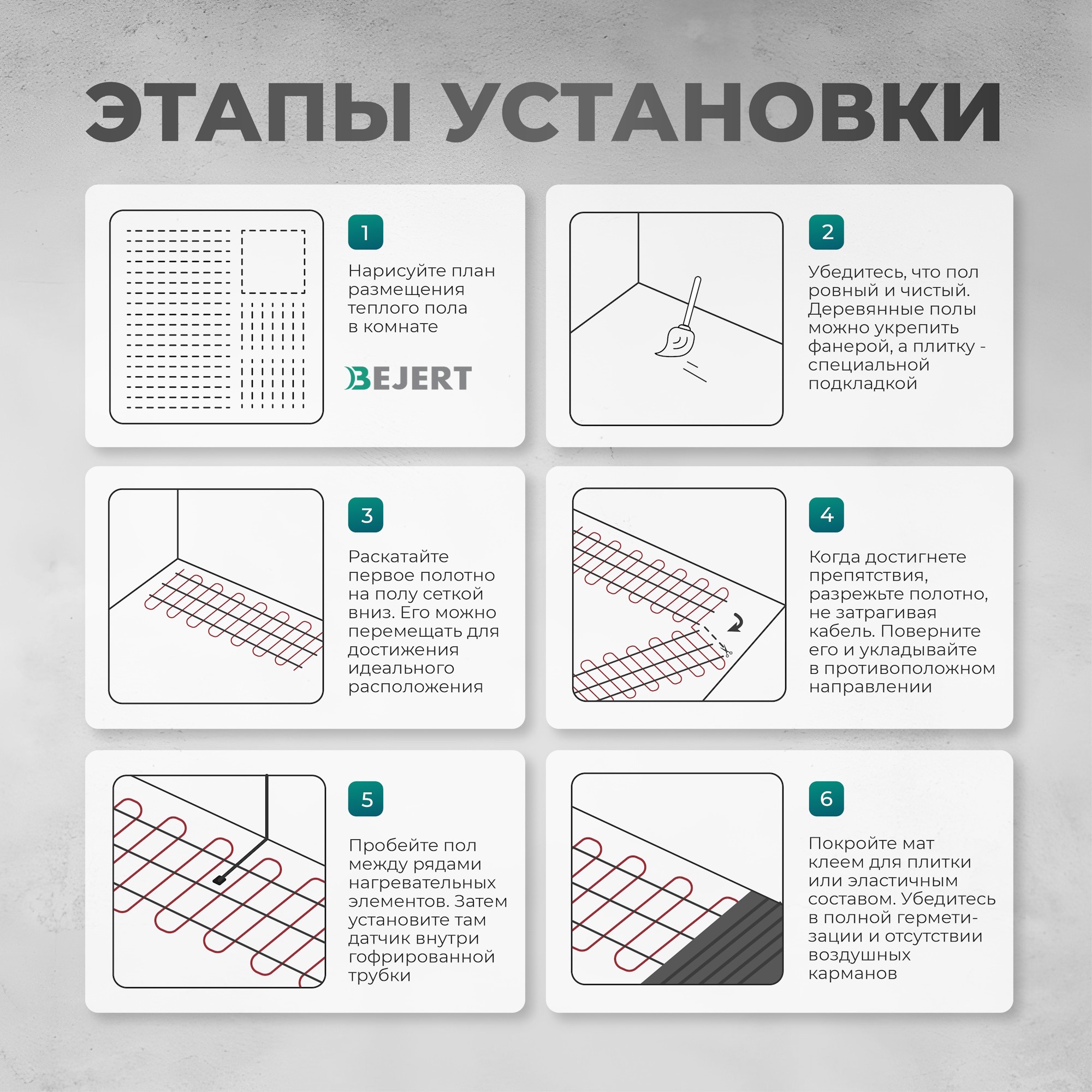 ЭТАПЫ УСТАНОВКИ

1

Нарисуйте план размещения теплого пола в комнате

BEJERT

2

Убедитесь, что пол ровный и чистый. Деревянные полы можно укрепить фанерой, а плитку - специальной подкладкой

3

Раскатайте первое полотно на полу сеткой вниз. Его можно перемещать для достижения идеального расположения

4

Когда достигнете препятствия, разрежьте полотно, не затрагивая кабель. Поверните его и укладывайте в противоположном направлении

5

Пробейте пол между рядами нагревательных элементов. Затем установите там датчик внутри гофрированной трубки

6

Покройте мат клеем для плитки или эластичным составом. Убедитесь в полной герметизации и отсутствии воздушных карманов