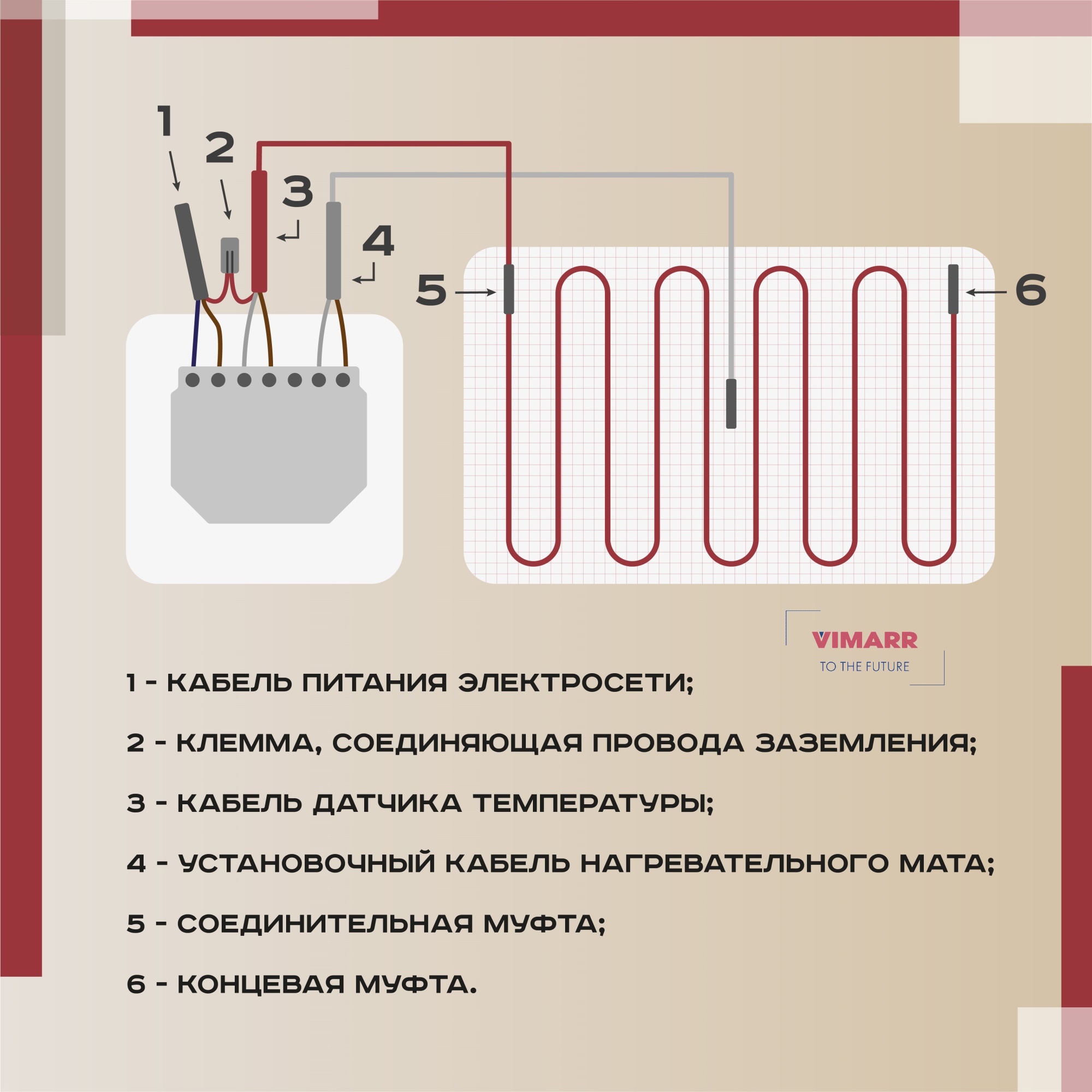 1

2

3

4

5

6

VIMARR
TO THE FUTURE

1 - КАБЕЛЬ ПИТАНИЯ ЭЛЕКТРОСЕТИ;

2 - КЛЕММА, СОЕДИНЯЮЩАЯ ПРОВОДА ЗАЗЕМЛЕНИЯ;

3 - КАБЕЛЬ ДАТЧИКА ТЕМПЕРАТУРЫ;

4 - УСТАНОВОЧНЫЙ КАБЕЛЬ НАГРЕВАТЕЛЬНОГО МАТА;

5 - СОЕДИНИТЕЛЬНАЯ МУФТА;

6 - КОНЦЕВАЯ МУФТА.