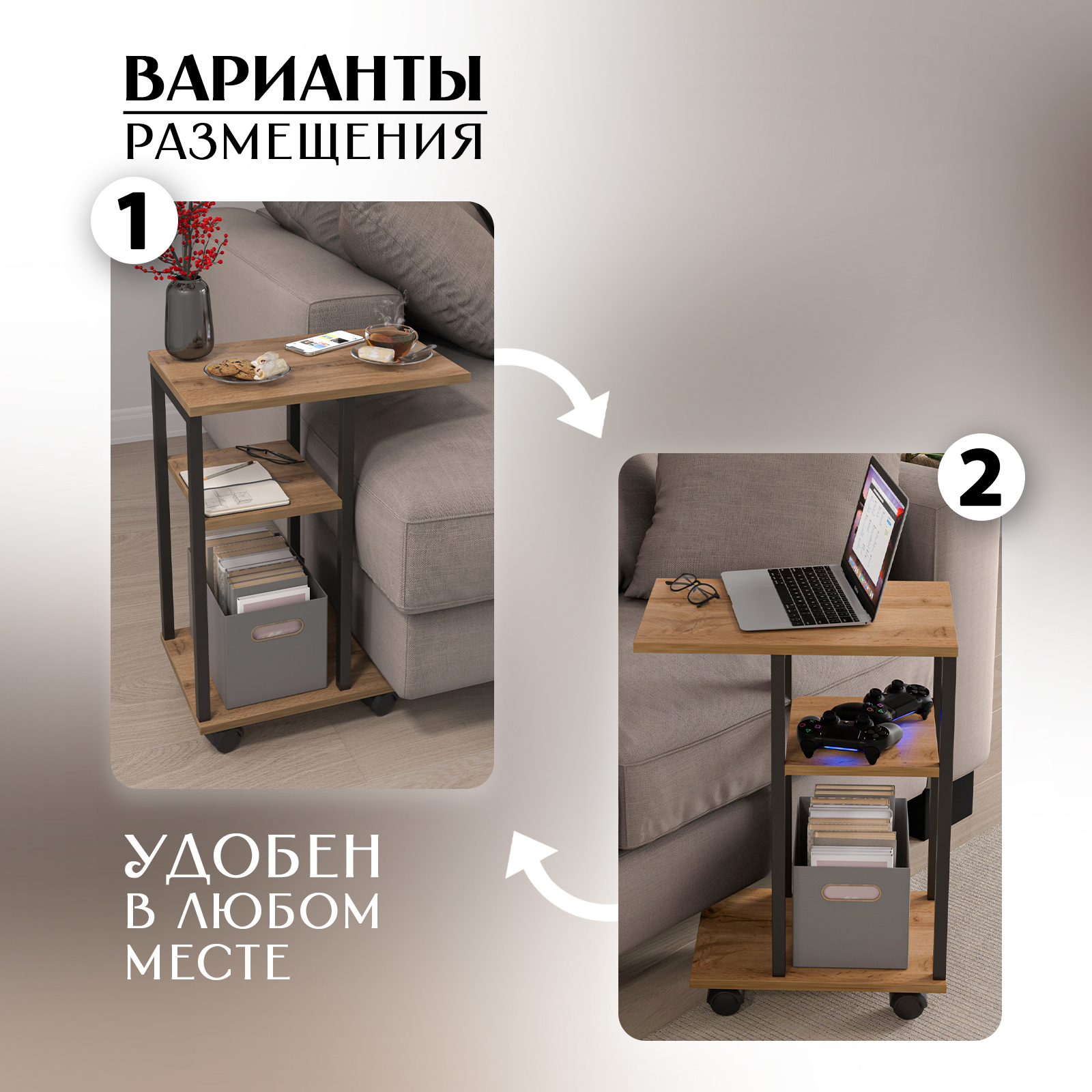 ВАРИАНТЫ
РАЗМЕЩЕНИЯ

1

2

УДОБЕН
В ЛЮБОМ
МЕСТЕ