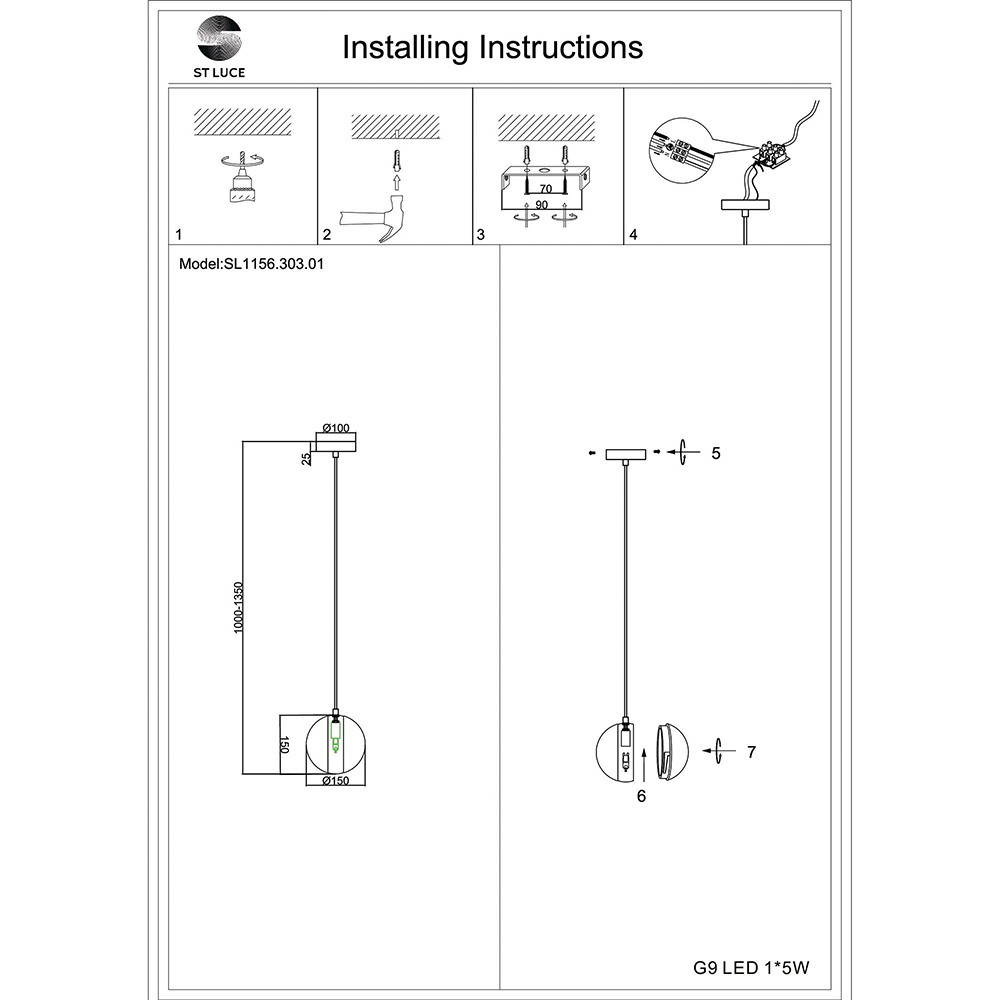 ST LUCE

Installing Instructions

1

2

70
90
3

4

Model:SL1156.303.01

Ø100
25
1000-1350
150
Ø150

5

7

6

G9 LED 1*5W