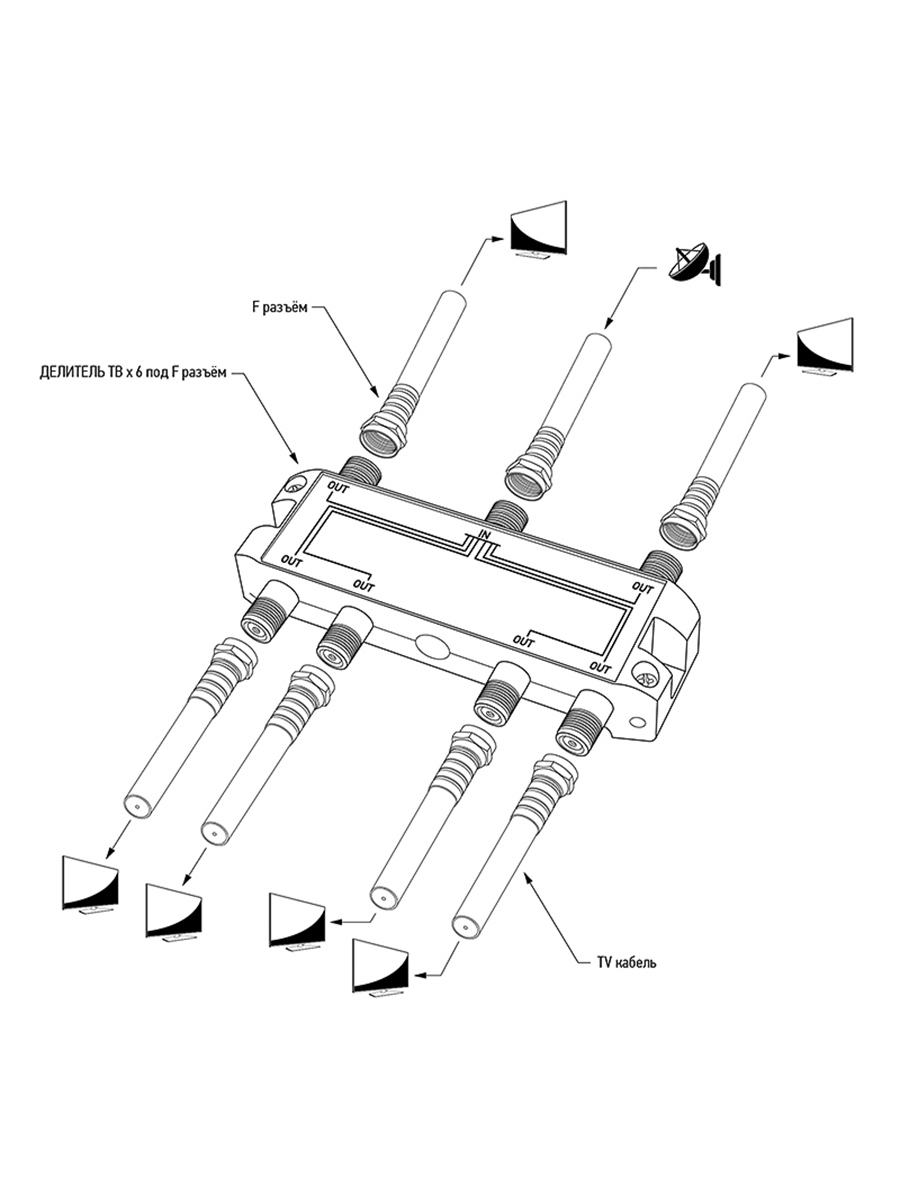 F разъём

ДЕЛИТЕЛЬ ТВ х 6 под F разъём

OUT

IN

OUT

OUT

OUT

OUT

OUT

TV кабель