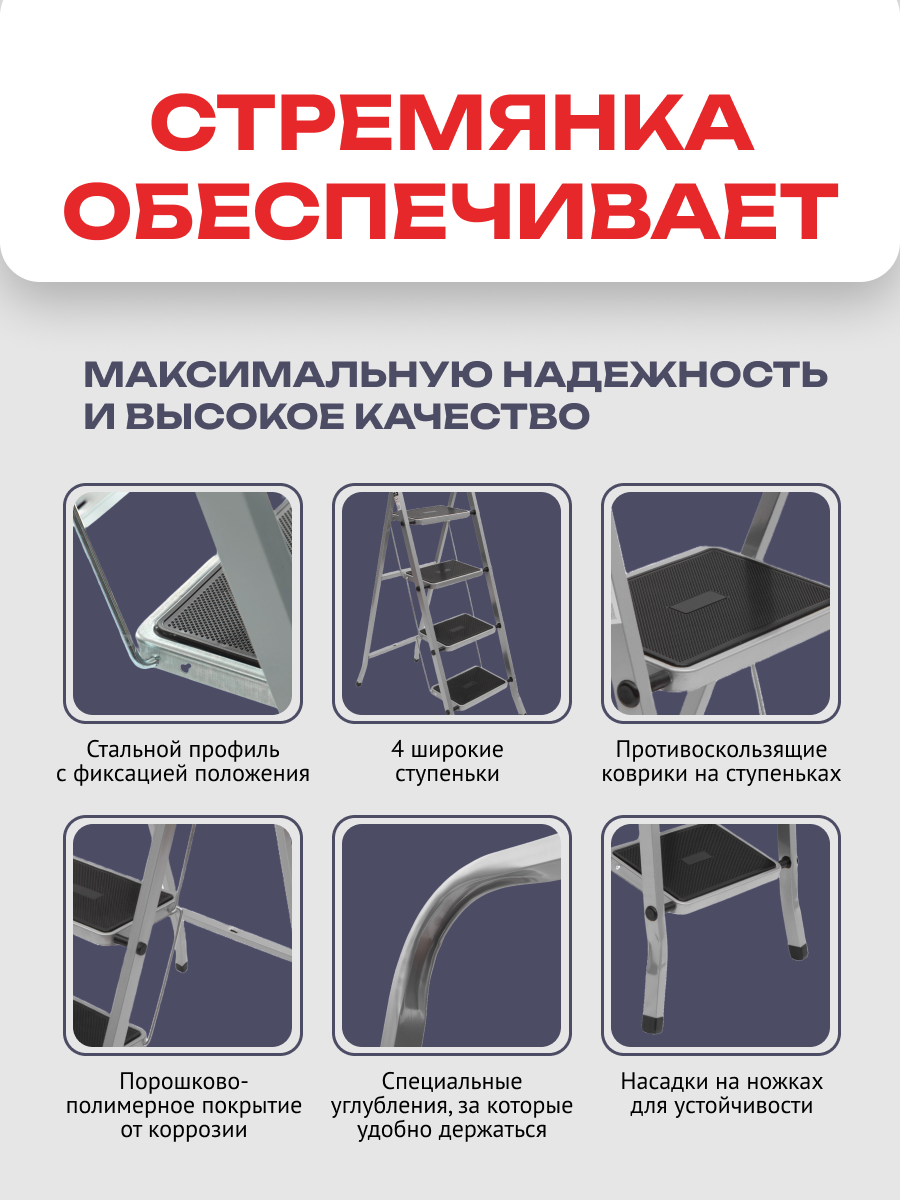 СТРЕМЯНКА ОБЕСПЕЧИВАЕТ

МАКСИМАЛЬНУЮ НАДЕЖНОСТЬ И ВЫСОКОЕ КАЧЕСТВО

Стальной профиль с фиксацией положения

4 широкие ступеньки

Противоскользящие коврики на ступеньках

Порошково-полимерное покрытие от коррозии

Специальные углубления, за которые удобно держаться

Насадки на ножках для устойчивости