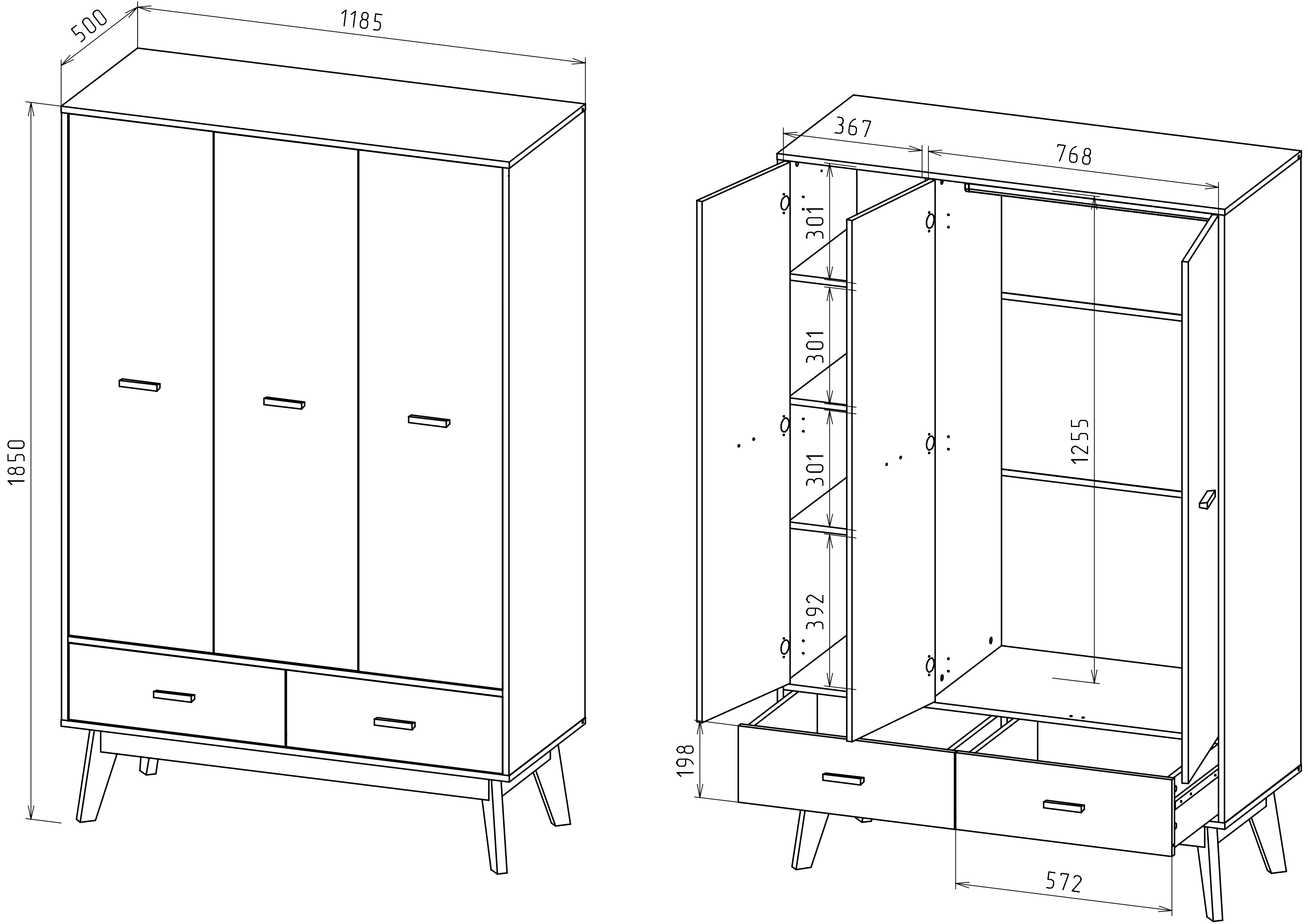 500
1185
1850
367
768
301
301
301
392
1255
198
572