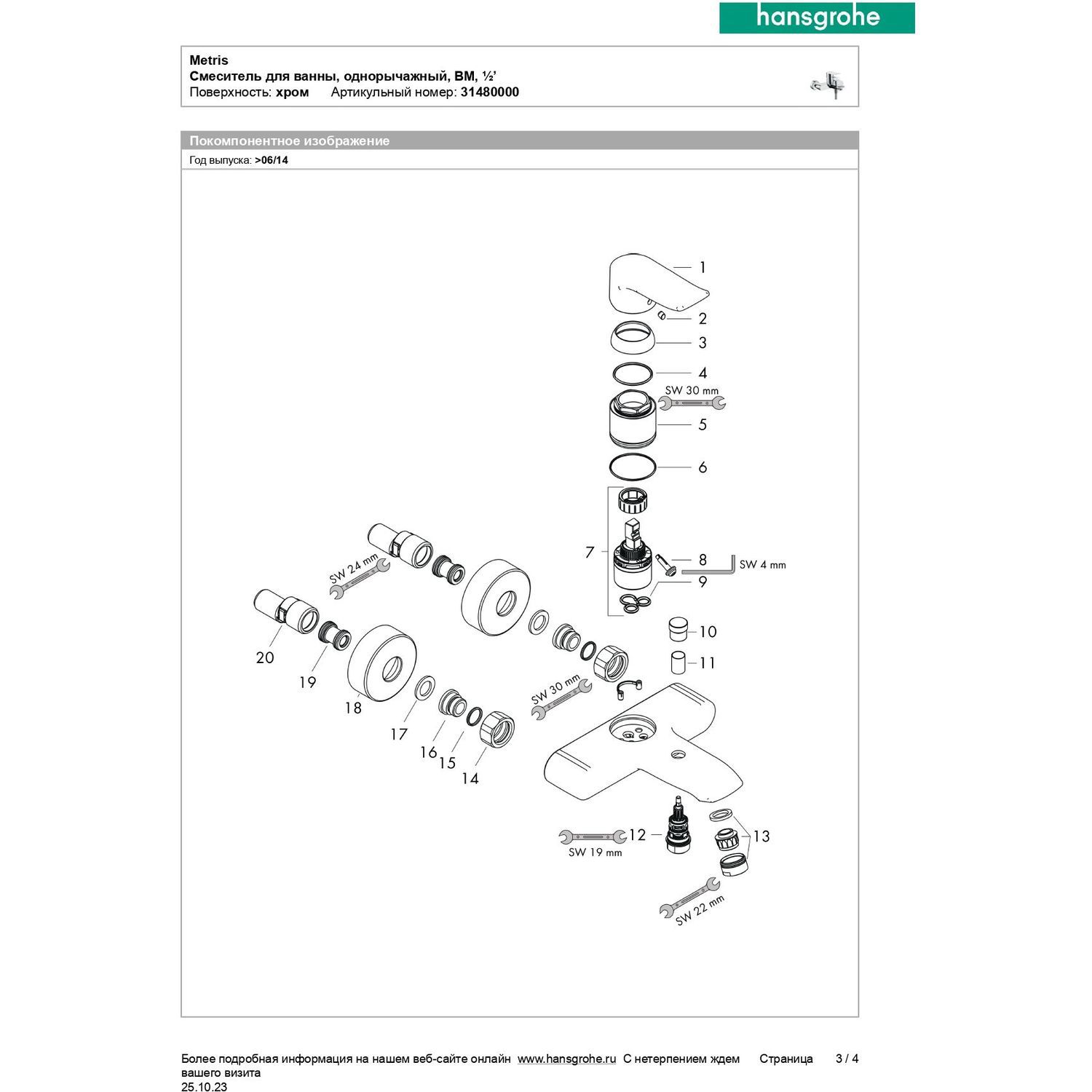 hansgrohe

Metris
Смеситель для ванны, однорычажный, ВМ, ½'
Поверхность: хром    Артикульный номер: 31480000

Покомпонентное изображение
Год выпуска: >06/14

1
2
3
4
SW 30 mm
5
6
7
8
SW 4 mm
9
10
11
SW 24 mm
20
19
18
17
16
15
14
SW 30 mm
12
SW 19 mm
13
SW 22 mm

Более подробная информация на нашем веб-сайте онлайн www.hansgrohe.ru С нетерпением ждем вашего визита    Страница 3 / 4
25.10.23