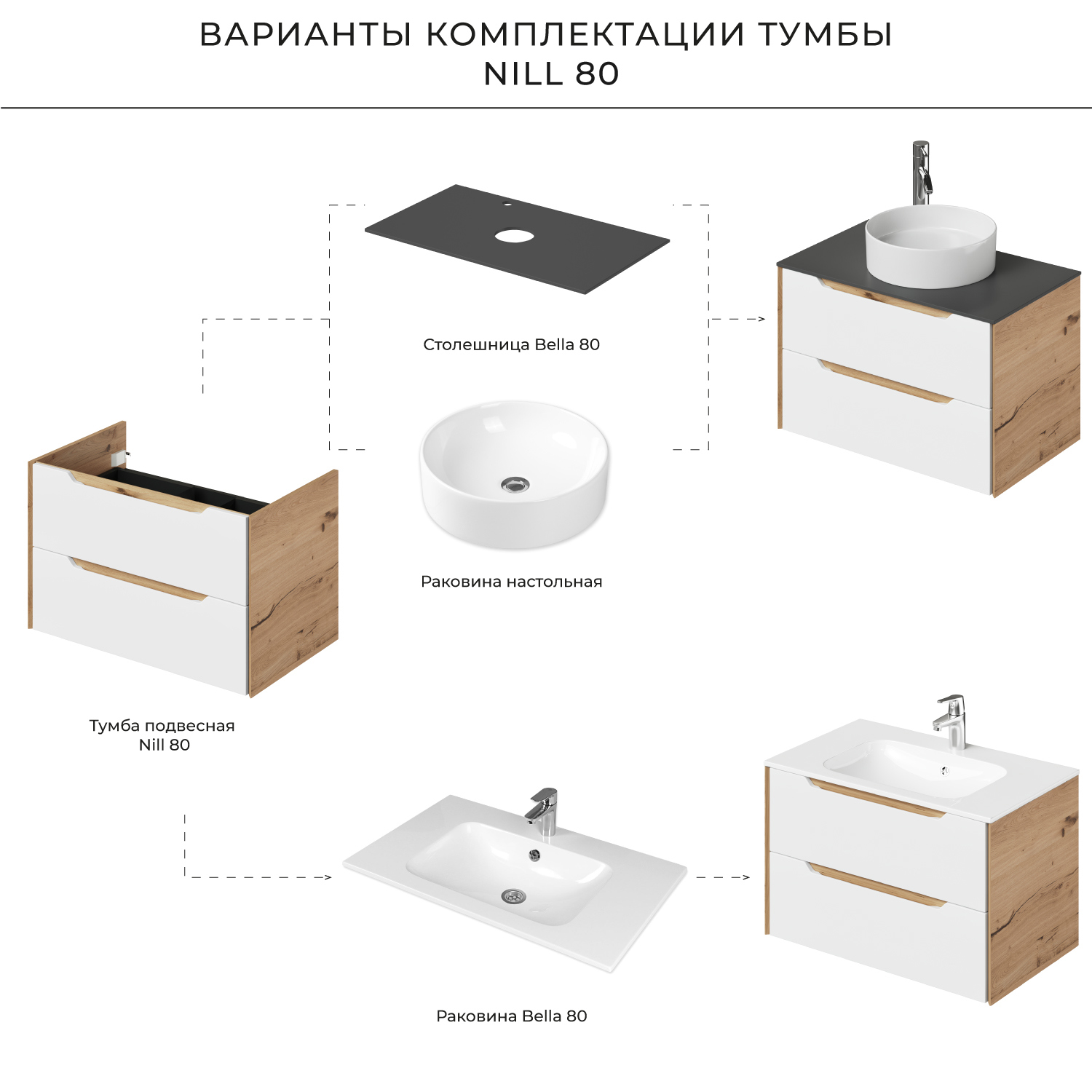 ВАРИАНТЫ КОМПЛЕКТАЦИИ ТУМБЫ
NILL 80

Столешница Bella 80

Раковина настольная

Тумба подвесная
Nill 80

Раковина Bella 80