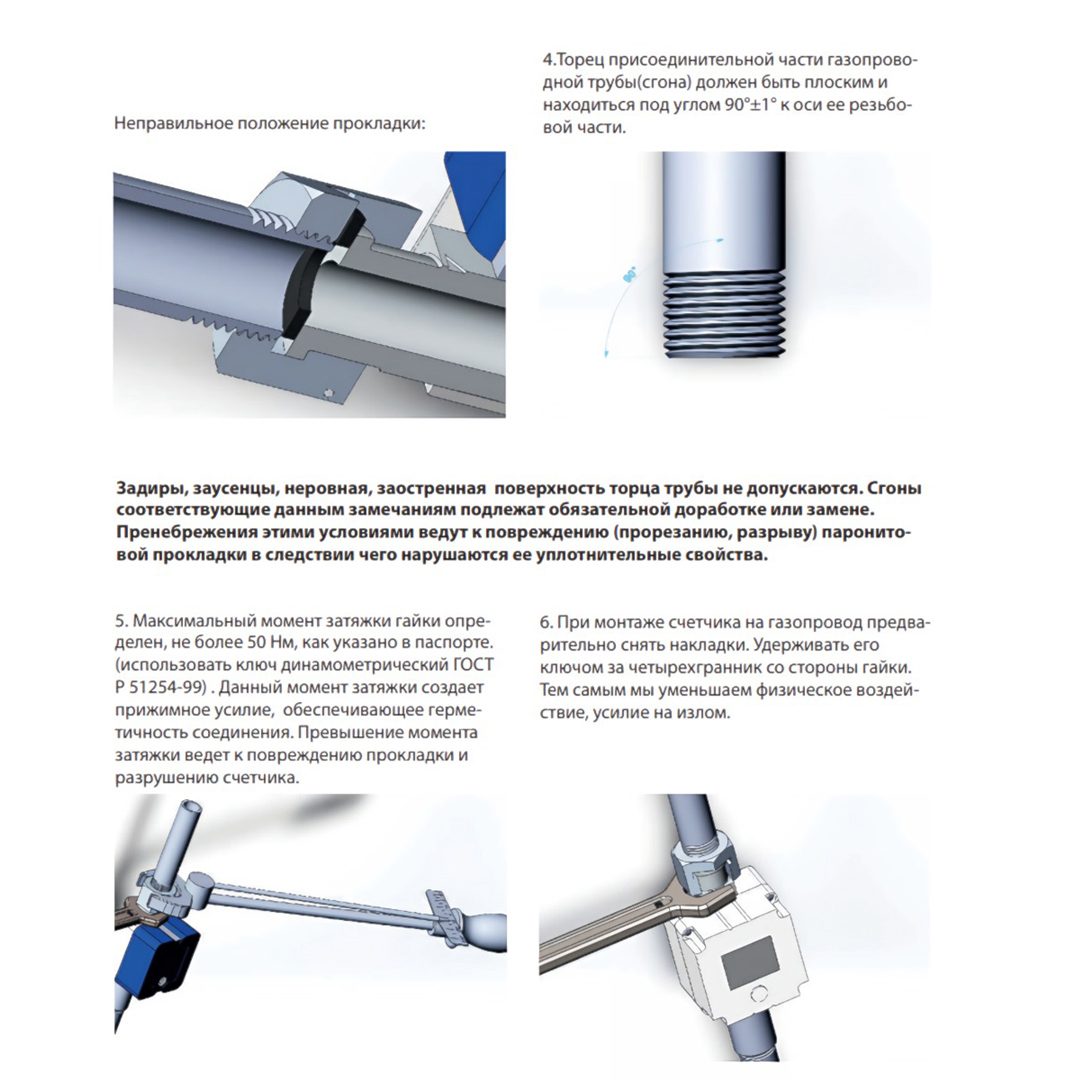 Неправильное положение прокладки:

4.Торец присоединительной части газопроводной трубы(сгона) должен быть плоским и находиться под углом 90°±1° к оси ее резьбовой части.

Задиры, заусенцы, неровная, заостренная поверхность торца трубы не допускаются. Сгоны соответствующие данным замечаниям подлежат обязательной доработке или замене. Пренебрежения этими условиями ведут к повреждению (прорезанию, разрыву) паронитовой прокладки в следствии чего нарушаются ее уплотнительные свойства.

5. Максимальный момент затяжки гайки определен, не более 50 Нм, как указано в паспорте. (использовать ключ динамометрический ГОСТ Р 51254-99) . Данный момент затяжки создает прижимное усилие, обеспечивающее герметичность соединения. Превышение момента затяжки ведет к повреждению прокладки и разрушению счетчика.

6. При монтаже счетчика на газопровод предварительно снять накладки. Удерживать его ключом за четырехгранник со стороны гайки. Тем самым мы уменьшаем физическое воздействие, усилие на излом.