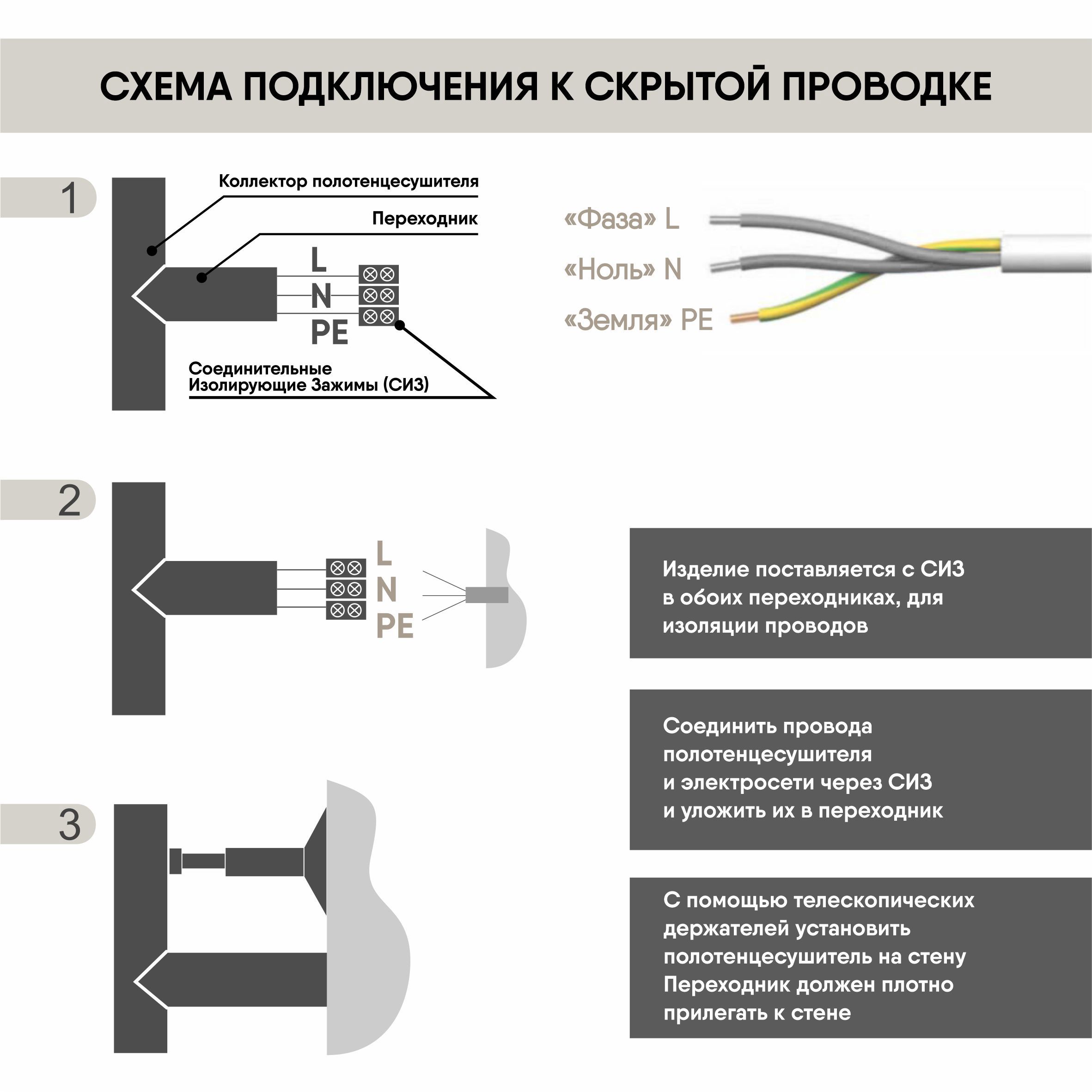 СХЕМА ПОДКЛЮЧЕНИЯ К СКРЫТОЙ ПРОВОДКЕ

1

Коллектор полотенцесушителя

Переходник

L

N

PE

Соединительные Изолирующие Зажимы (СИЗ)

«Фаза» L

«Ноль» N

«Земля» PE

2

L

N

PE

Изделие поставляется с СИЗ в обоих переходниках, для изоляции проводов

Соединить провода полотенцесушителя и электросети через СИЗ и уложить их в переходник

3

С помощью телескопических держателей установить полотенцесушитель на стену Переходник должен плотно прилегать к стене