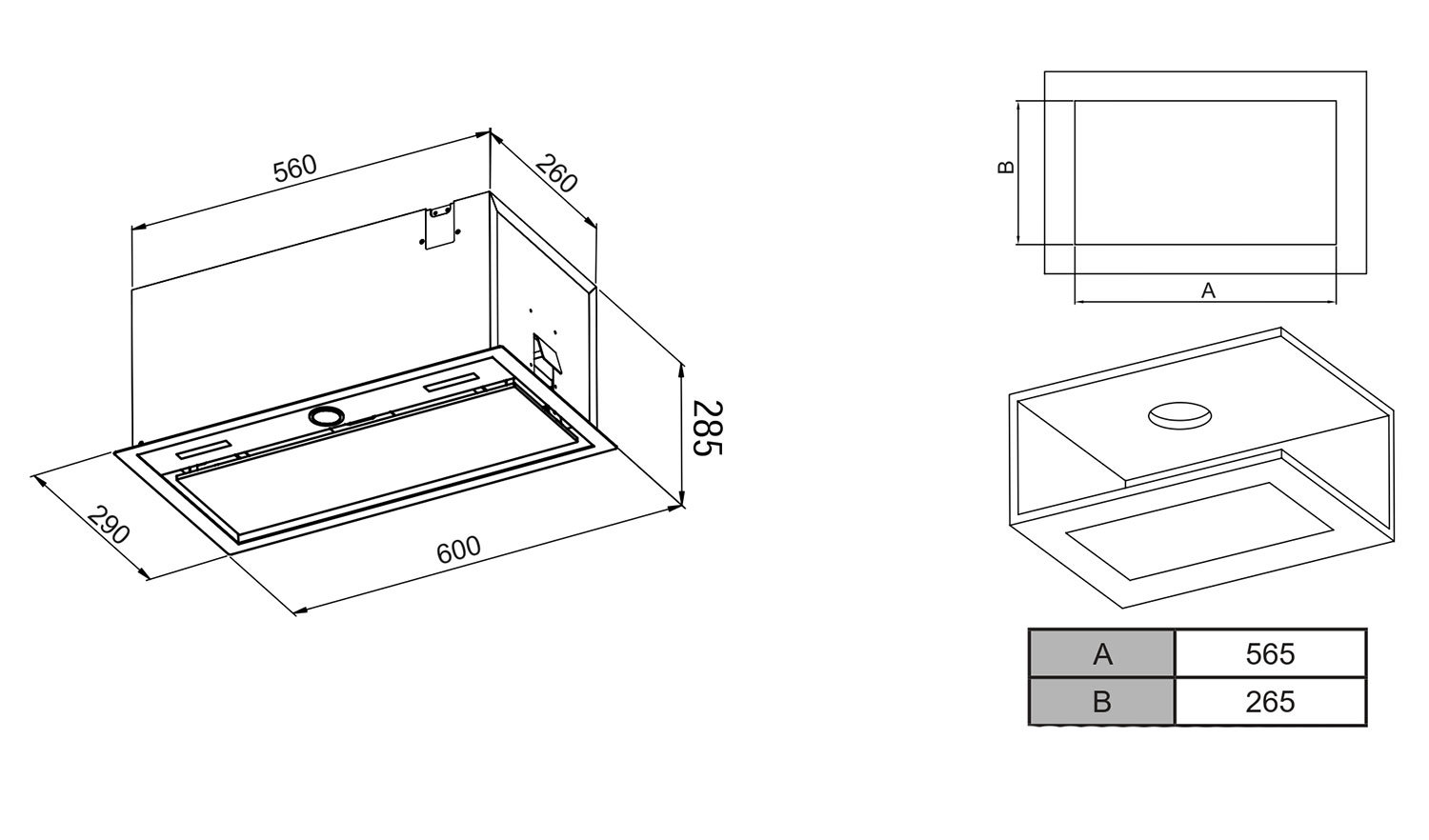 560

260

285

290

600

B

A

| A | 565 |
|---|---|
| B | 265 |