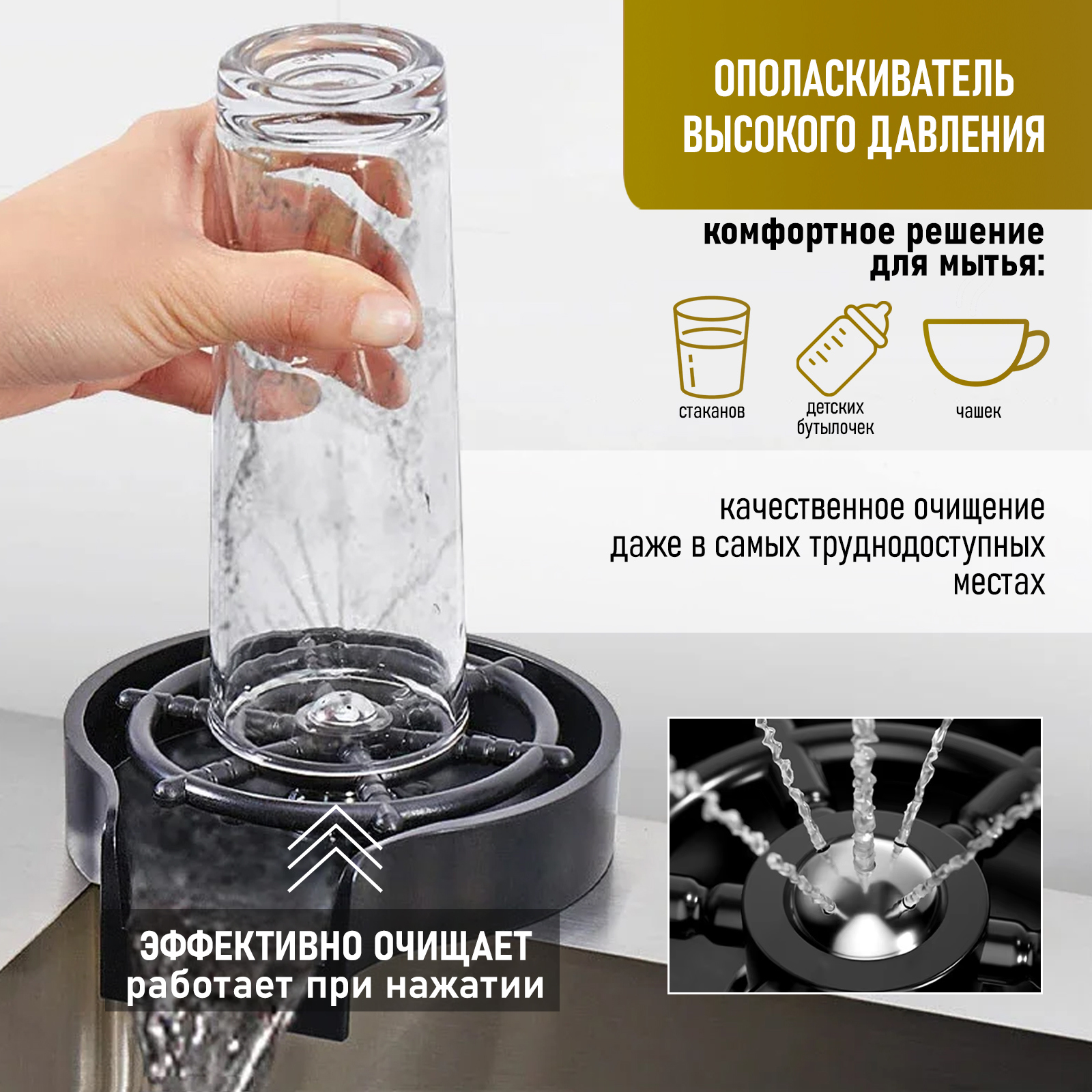 ОПОЛАСКИВАТЕЛЬ ВЫСОКОГО ДАВЛЕНИЯ

комфортное решение для мытья:

стаканов

детских бутылочек

чашек

качественное очищение даже в самых труднодоступных местах

ЭФФЕКТИВНО ОЧИЩАЕТ
работает при нажатии