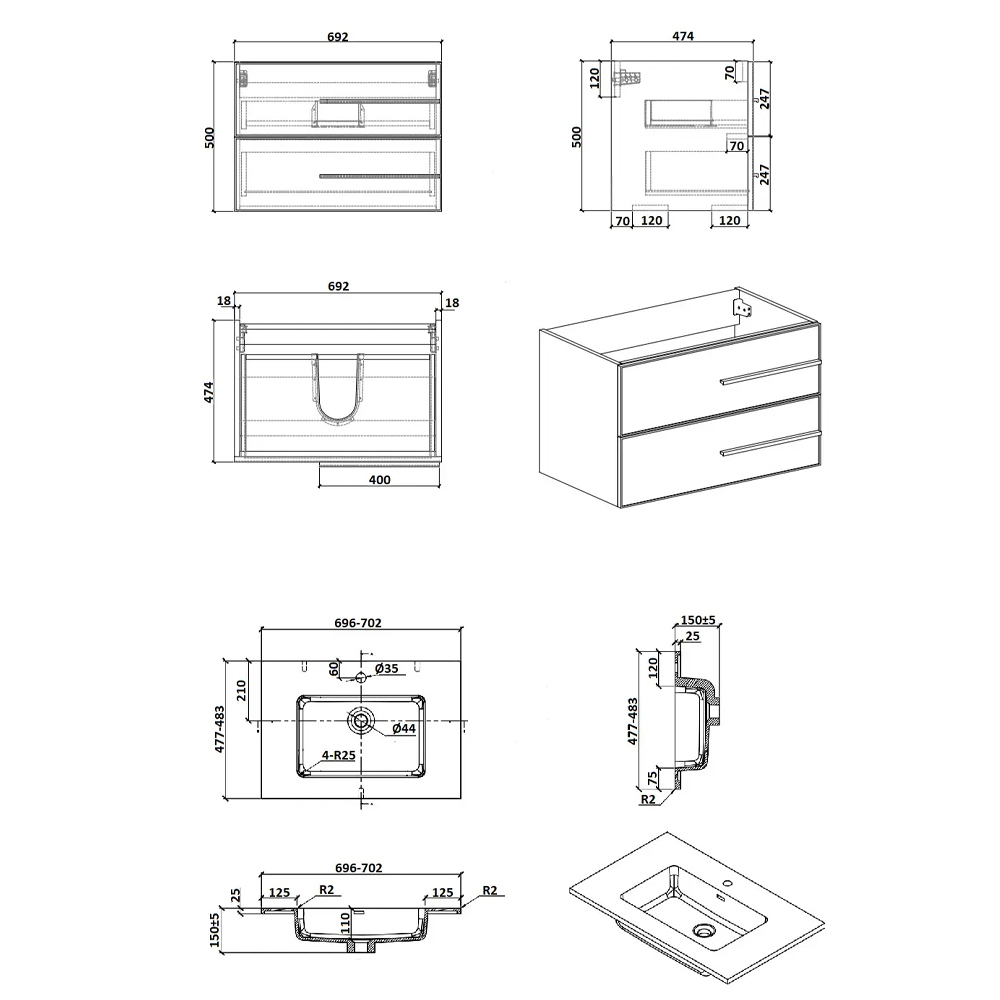 692
500

474
120
70
247
500
70
247
70 120 120

692
18
18
474
400

696-702
60
Ø35
210
477-483
Ø44
4-R25

150±5
25
120
477-483
75
R2

696-702
25
125
R2
125
R2
150±5
110