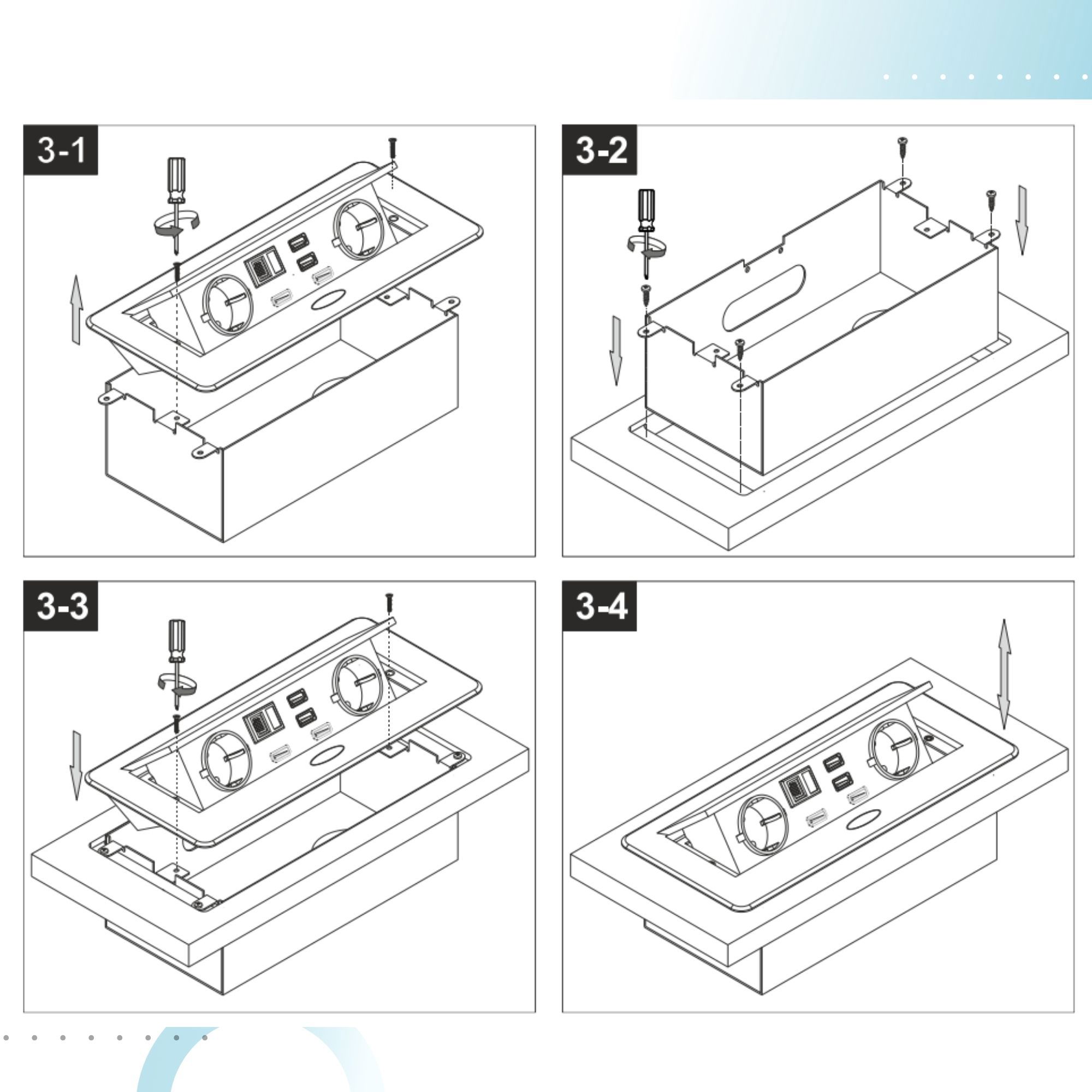 3-1

3-2

3-3

3-4