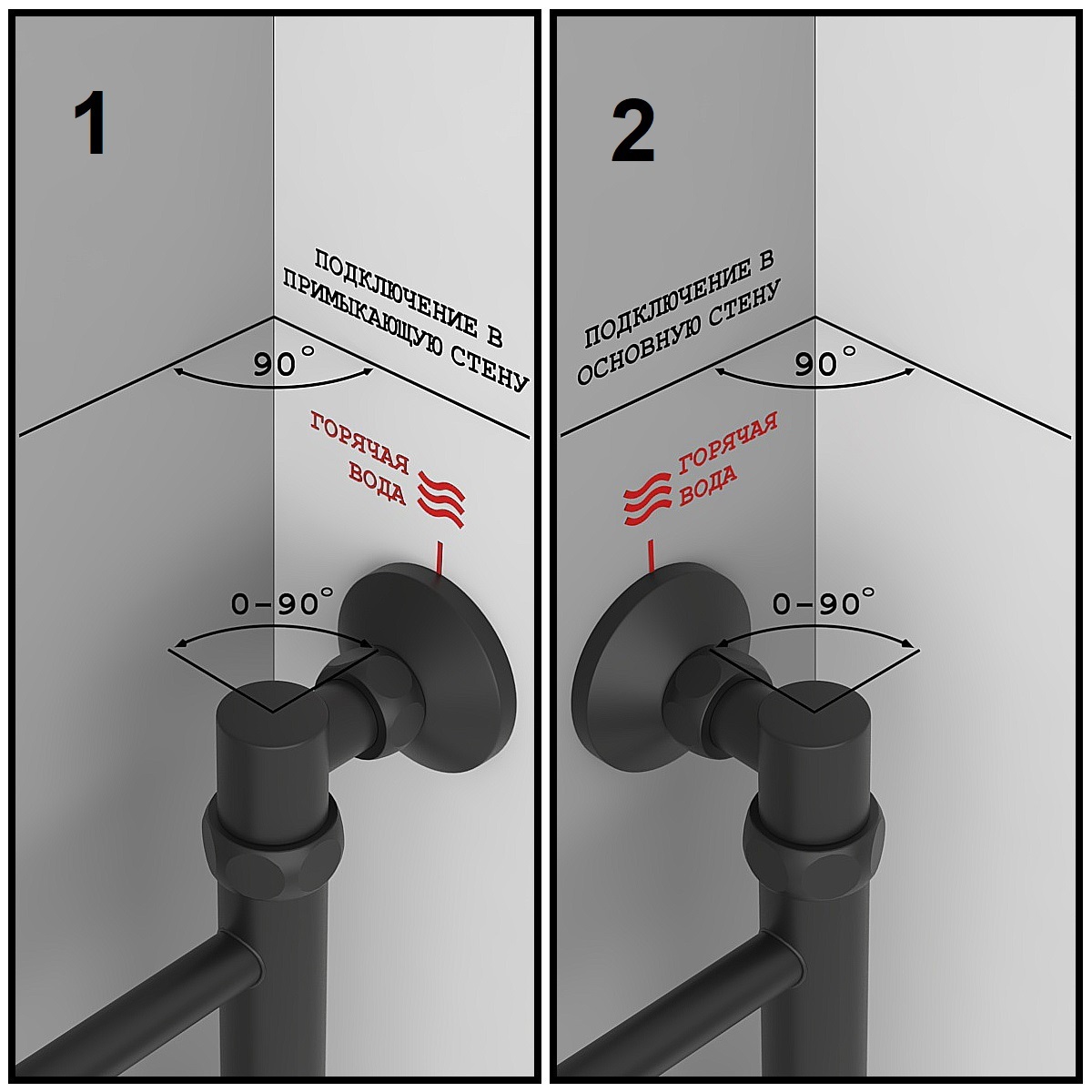 1

ПОДКЛЮЧЕНИЕ В ПРИМЫКАЮЩУЮ СТЕНУ

90°

ГОРЯЧАЯ ВОДА

0-90°

2

ПОДКЛЮЧЕНИЕ В ОСНОВНУЮ СТЕНУ

90°

ГОРЯЧАЯ ВОДА

0-90°