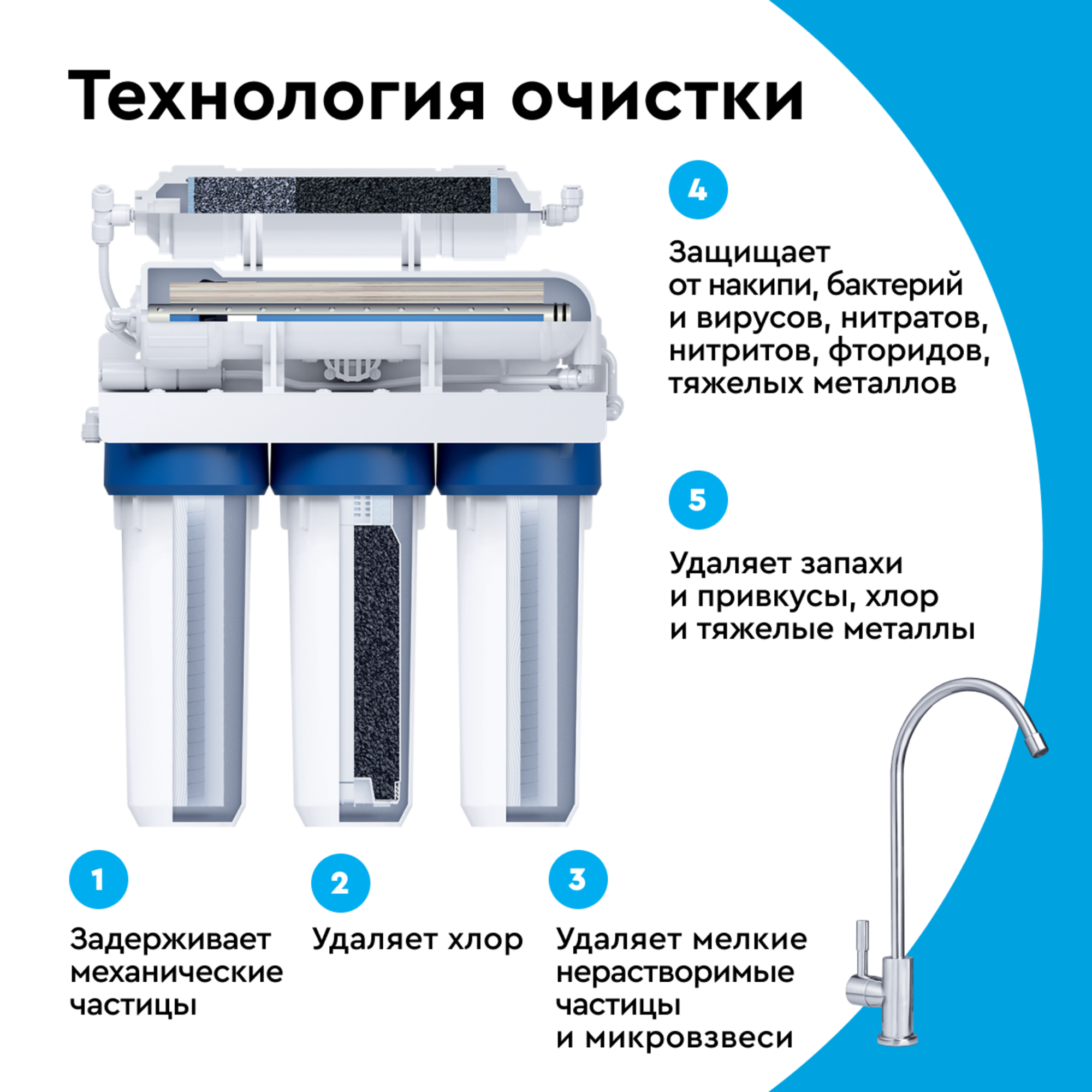 Технология очистки

4

Защищает от накипи, бактерий и вирусов, нитратов, нитритов, фторидов, тяжелых металлов

5

Удаляет запахи и привкусы, хлор и тяжелые металлы

1

Задерживает механические частицы

2

Удаляет хлор

3

Удаляет мелкие нерастворимые частицы и микровзвеси