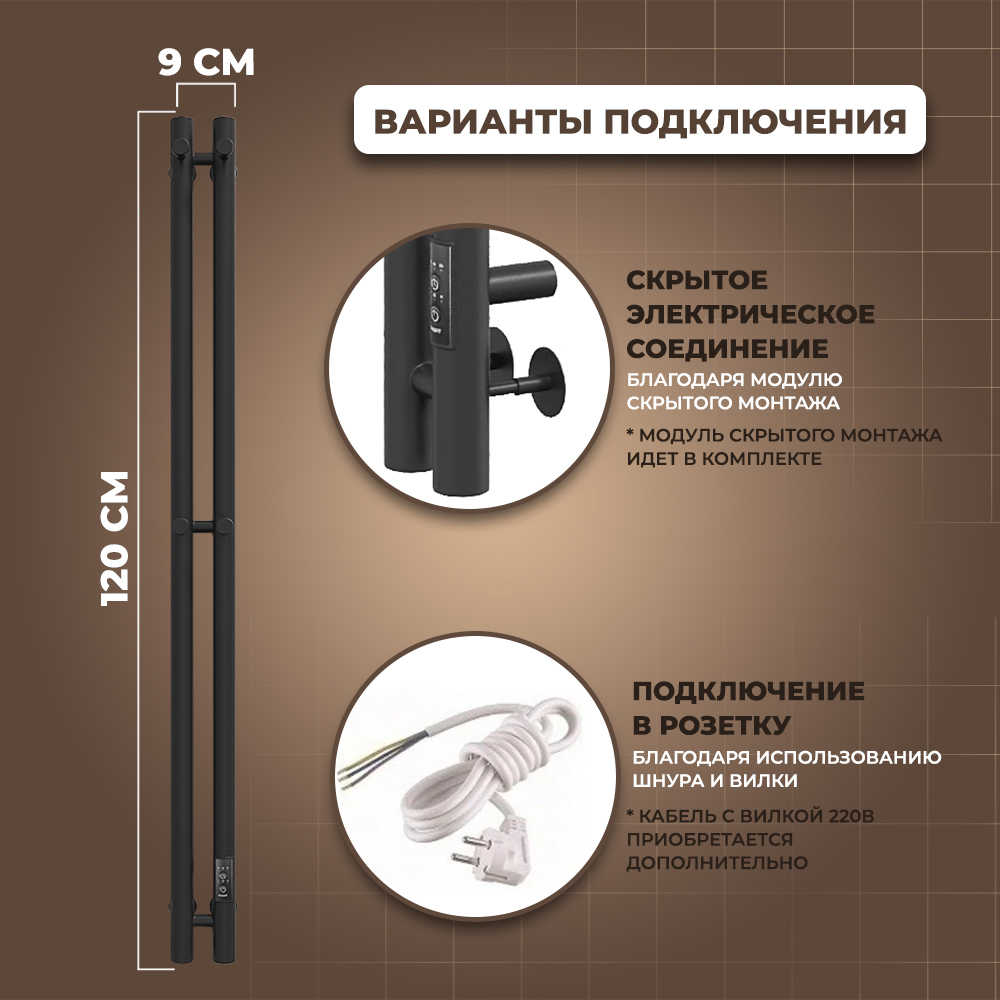 9 СМ

120 СМ

ВАРИАНТЫ ПОДКЛЮЧЕНИЯ

СКРЫТОЕ ЭЛЕКТРИЧЕСКОЕ СОЕДИНЕНИЕ

БЛАГОДАРЯ МОДУЛЮ СКРЫТОГО МОНТАЖА

* МОДУЛЬ СКРЫТОГО МОНТАЖА ИДЕТ В КОМПЛЕКТЕ

ПОДКЛЮЧЕНИЕ В РОЗЕТКУ

БЛАГОДАРЯ ИСПОЛЬЗОВАНИЮ ШНУРА И ВИЛКИ

* КАБЕЛЬ С ВИЛКОЙ 220В ПРИОБРЕТАЕТСЯ ДОПОЛНИТЕЛЬНО