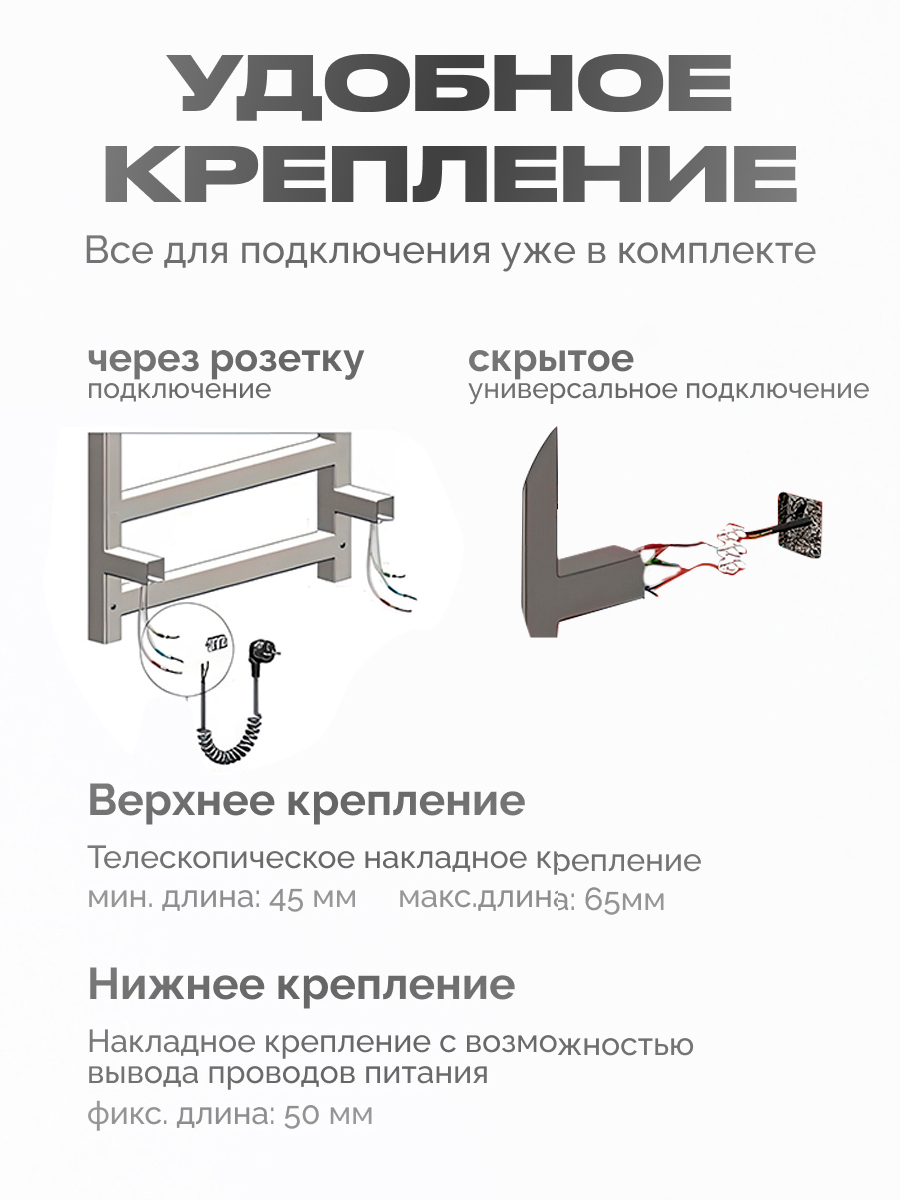 УДОБНОЕ КРЕПЛЕНИЕ

Все для подключения уже в комплекте

через розетку
подключение

скрытое
универсальное подключение

Верхнее крепление

Телескопическое накладное крепление
мин. длина: 45 мм макс.длина: 65мм

Нижнее крепление

Накладное крепление с возможностью вывода проводов питания
фикс. длина: 50 мм