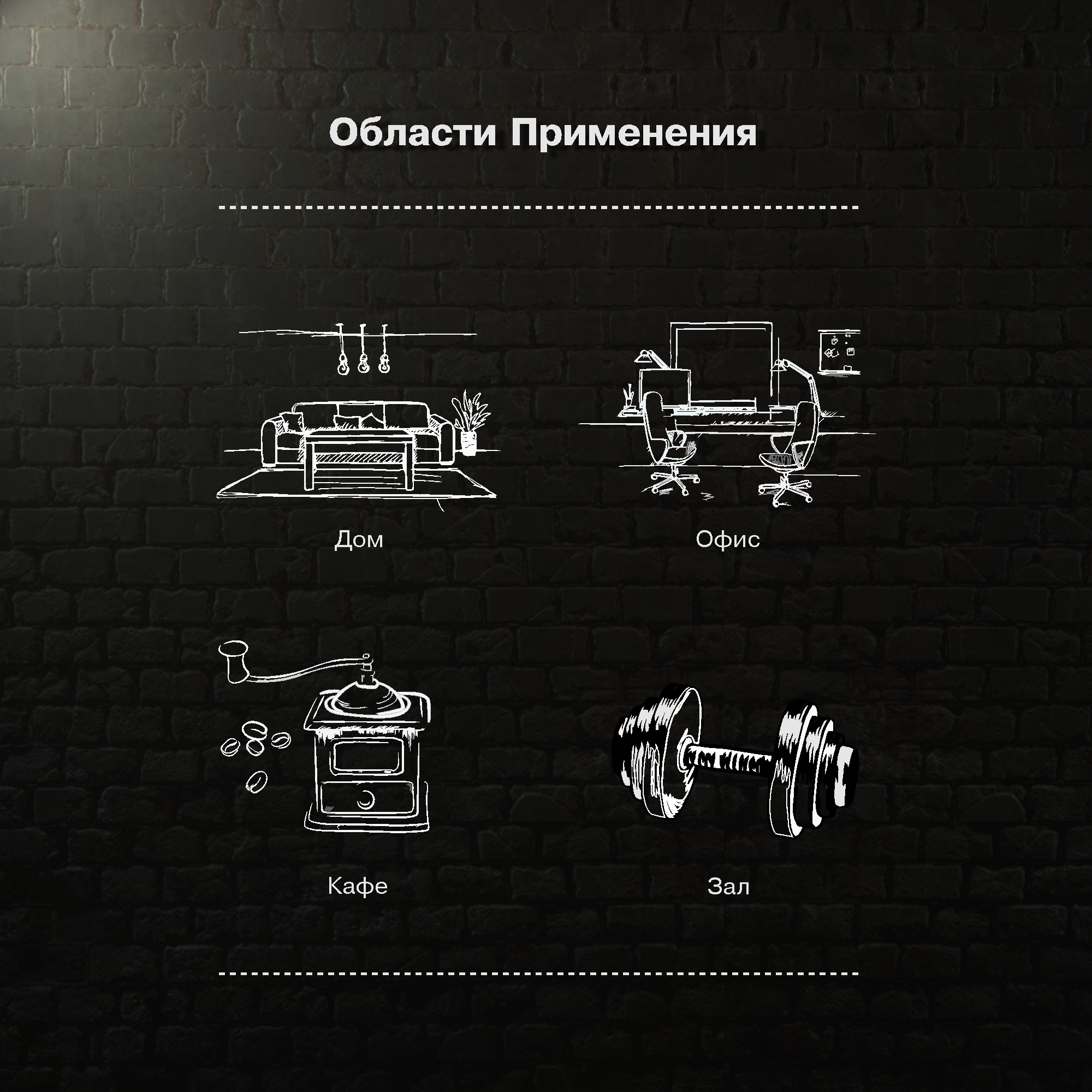 Области Применения

Дом

Офис

Кафе

Зал