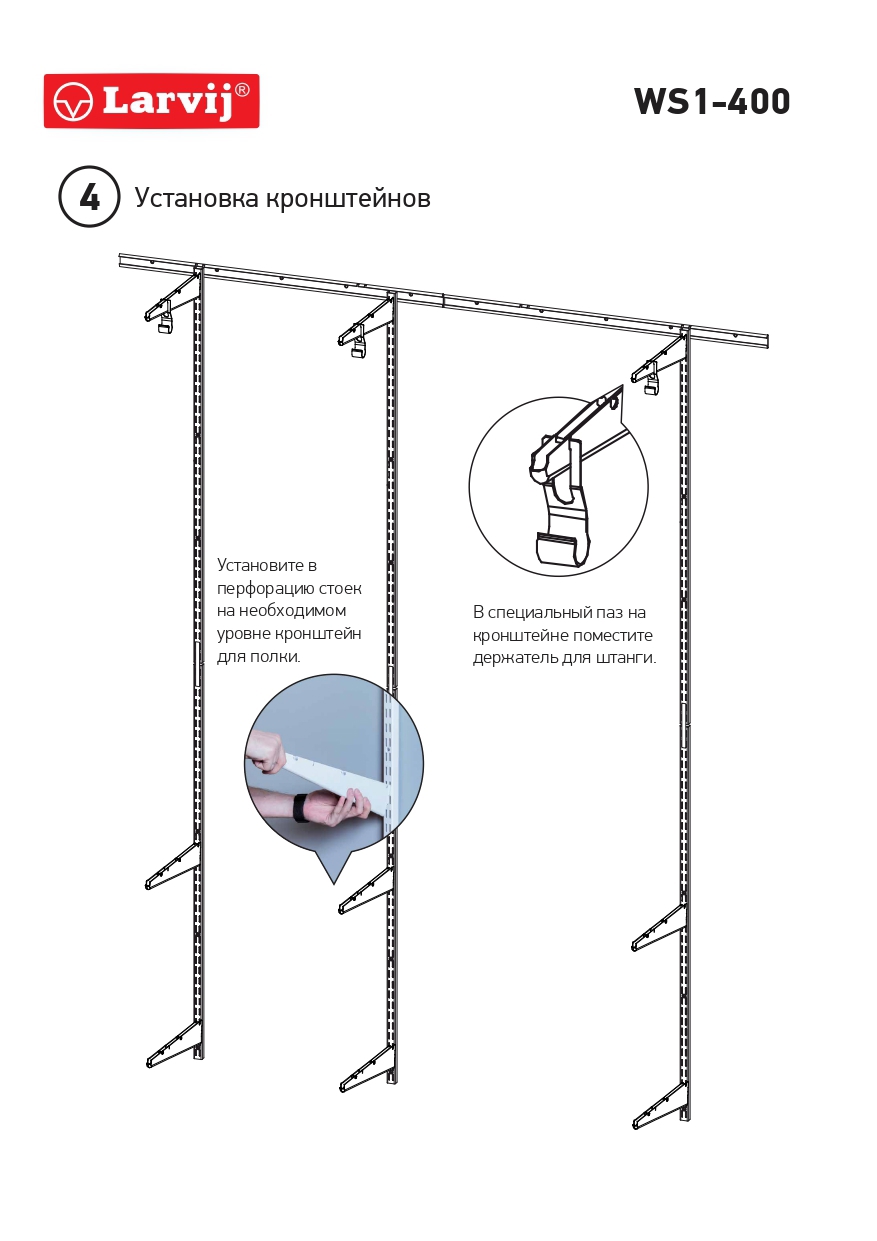 Larvij®

WS1-400

4 Установка кронштейнов

Установите в перфорацию стоек на необходимом уровне кронштейн для полки.

В специальный паз на кронштейне поместите держатель для штанги.